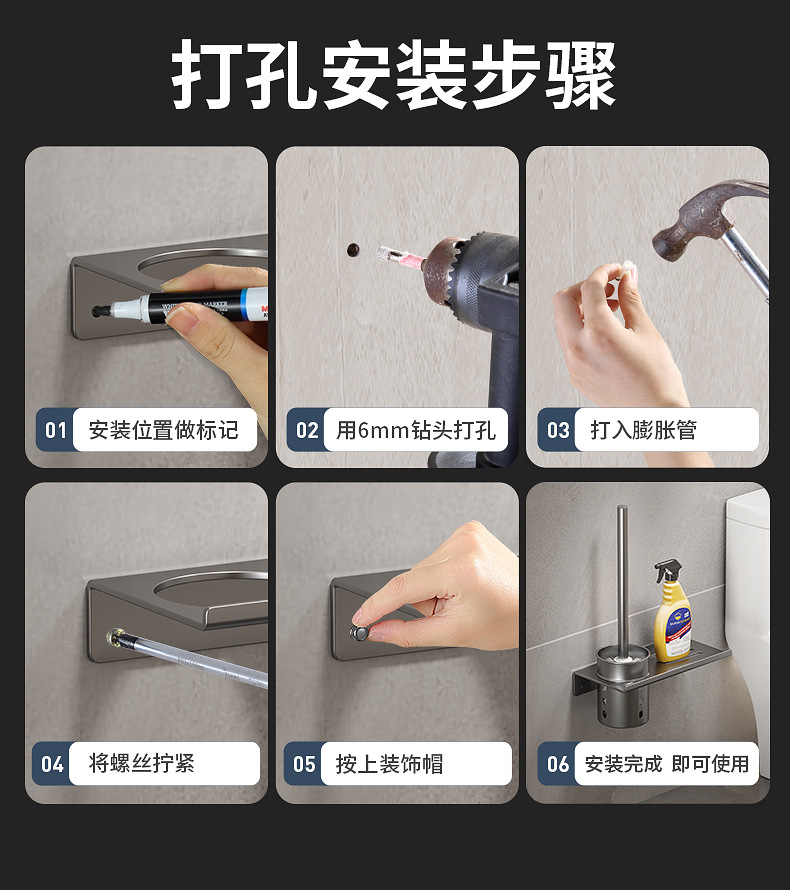 打孔安装步骤

01 安装位置做标记

02 用6mm钻头打孔

03 打入膨胀管

04 将螺丝拧紧

05 按上装饰帽

06 安装完成 即可使用