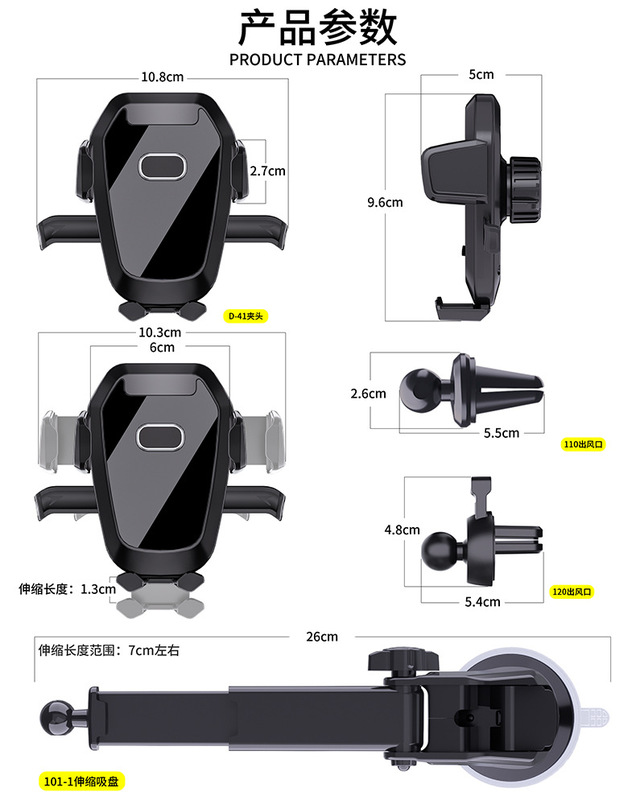 产品参数
PRODUCT PARAMETERS

10.8cm
2.7cm
D-41夹头

5cm
9.6cm

10.3cm
6cm
伸缩长度：1.3cm

2.6cm
5.5cm
110出风口

4.8cm
5.4cm
120出风口

26cm
伸缩长度范围：7cm左右
101-1伸缩吸盘