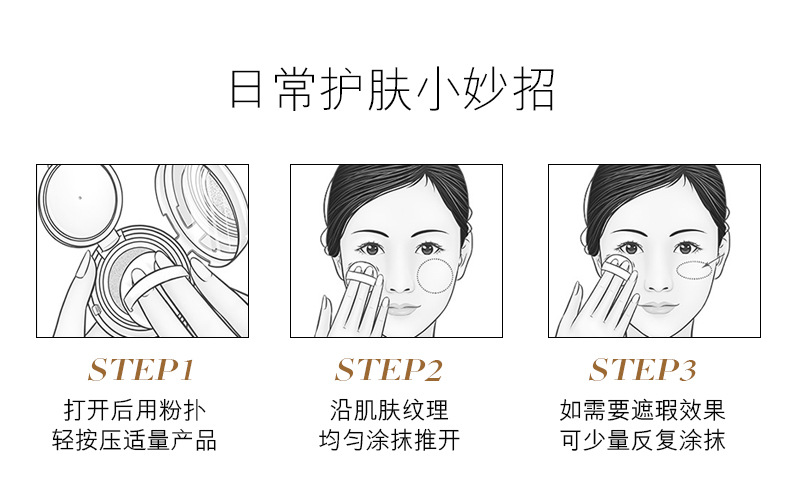 日常护肤小妙招

STEP1
打开后用粉扑
轻按压适量产品

STEP2
沿肌肤纹理
均匀涂抹推开

STEP3
如需要遮瑕效果
可少量反复涂抹