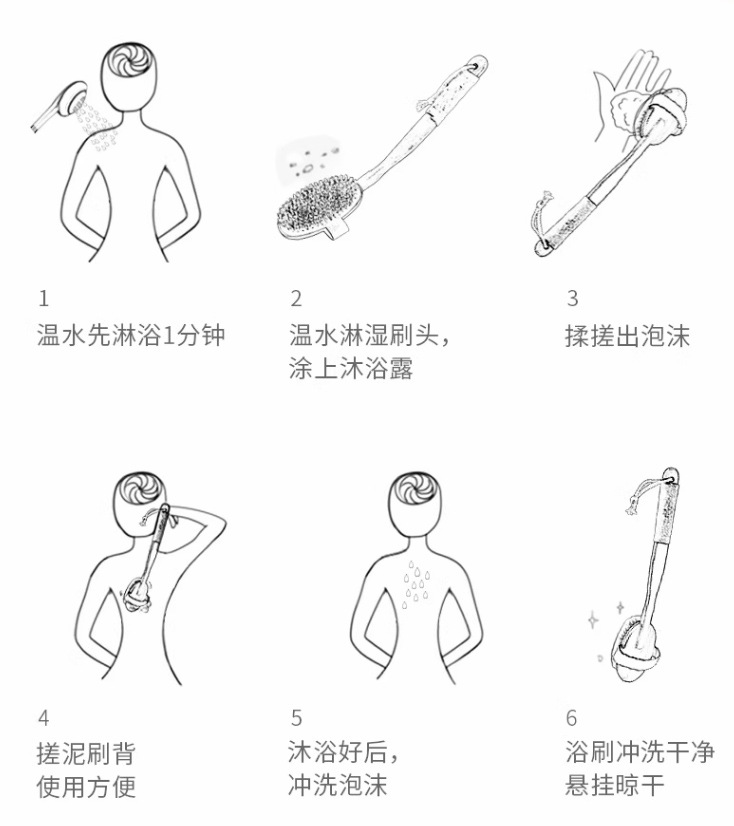 1
温水先淋浴1分钟

2
温水淋湿刷头，
涂上沐浴露

3
揉搓出泡沫

4
搓泥刷背
使用方便

5
沐浴好后，
冲洗泡沫

6
浴刷冲洗干净
悬挂晾干