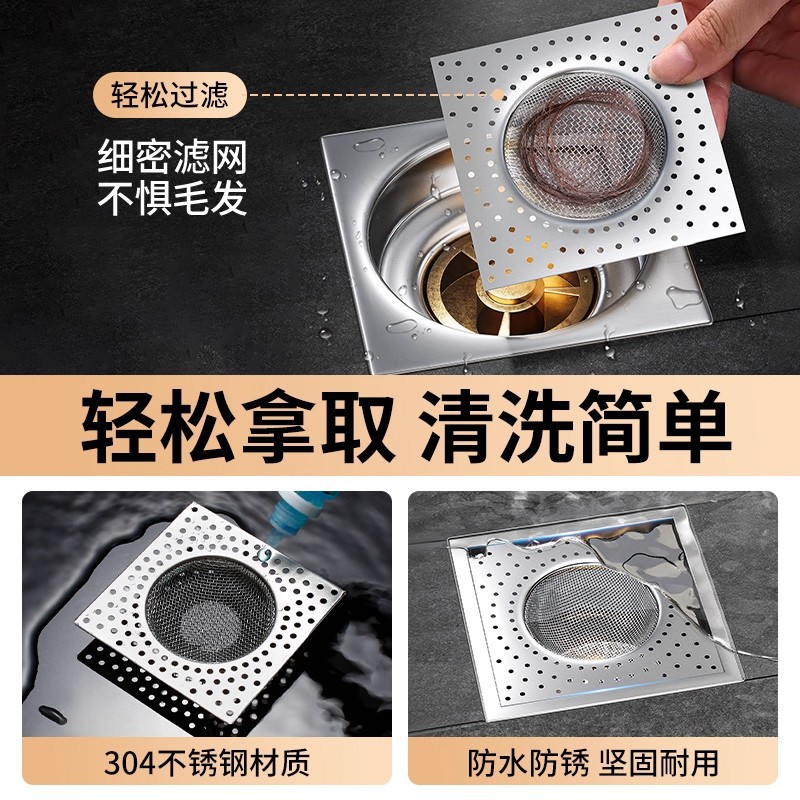 轻松过滤

细密滤网
不惧毛发

轻松拿取 清洗简单

304不锈钢材质

防水防锈 坚固耐用