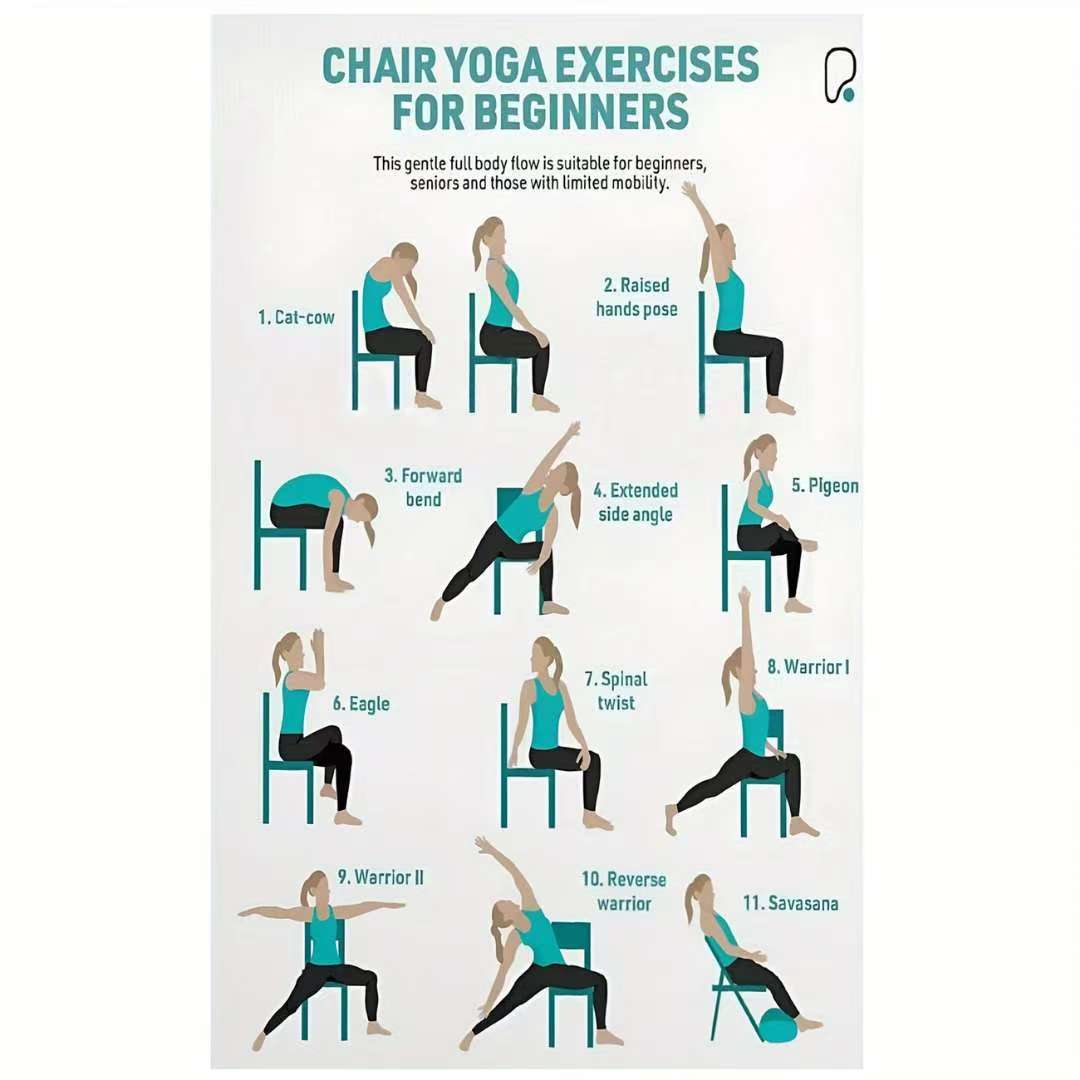 CHAIR YOGA EXERCISES FOR BEGINNERS

This gentle full body flow is suitable for beginners, seniors and those with limited mobility.

1. Cat-cow

2. Raised hands pose

3. Forward bend

4. Extended side angle

5. Pigeon

6. Eagle

7. Spinal twist

8. Warrior I

9. Warrior II

10. Reverse warrior

11. Savasana