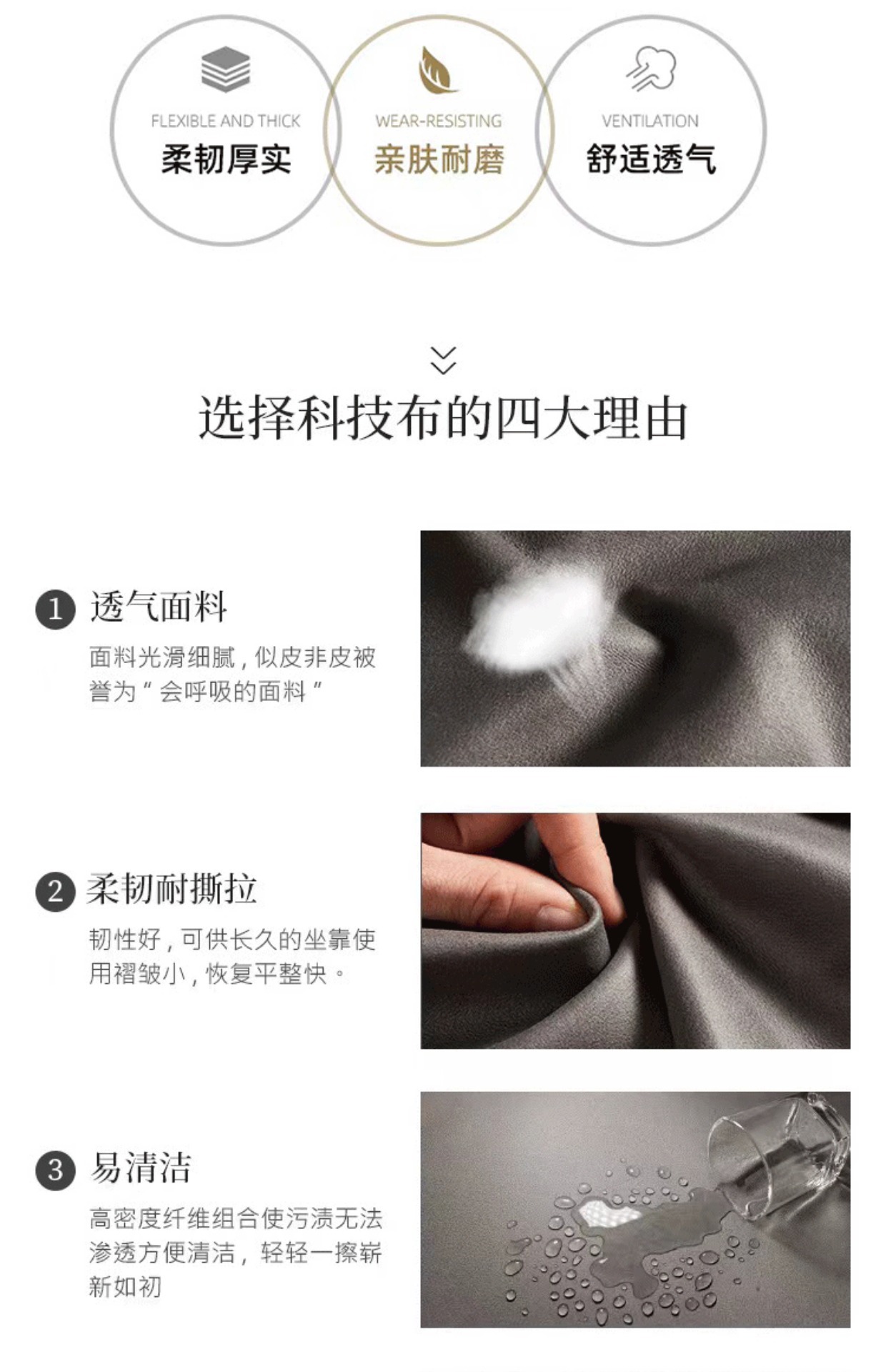 FLEXIBLE AND THICK
柔韧厚实

WEAR-RESISTING
亲肤耐磨

VENTILATION
舒适透气

选择科技布的四大理由

1 透气面料
面料光滑细腻，似皮非皮被誉为“会呼吸的面料”

2 柔韧耐撕拉
韧性好，可供长久的坐靠使用褶皱小，恢复平整快。

3 易清洁
高密度纤维组合使污渍无法渗透方便清洁，轻轻一擦崭新如初