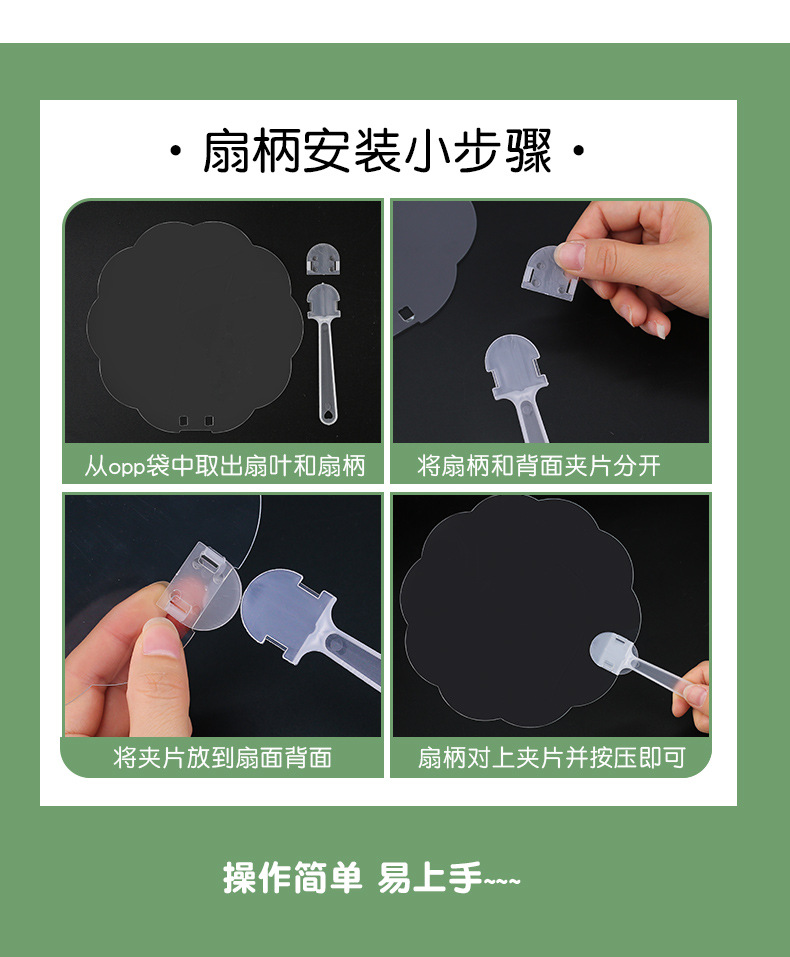 · 扇柄安装小步骤 ·

从opp袋中取出扇叶和扇柄

将扇柄和背面夹片分开

将夹片放到扇面背面

扇柄对上夹片并按压即可

操作简单 易上手~~~