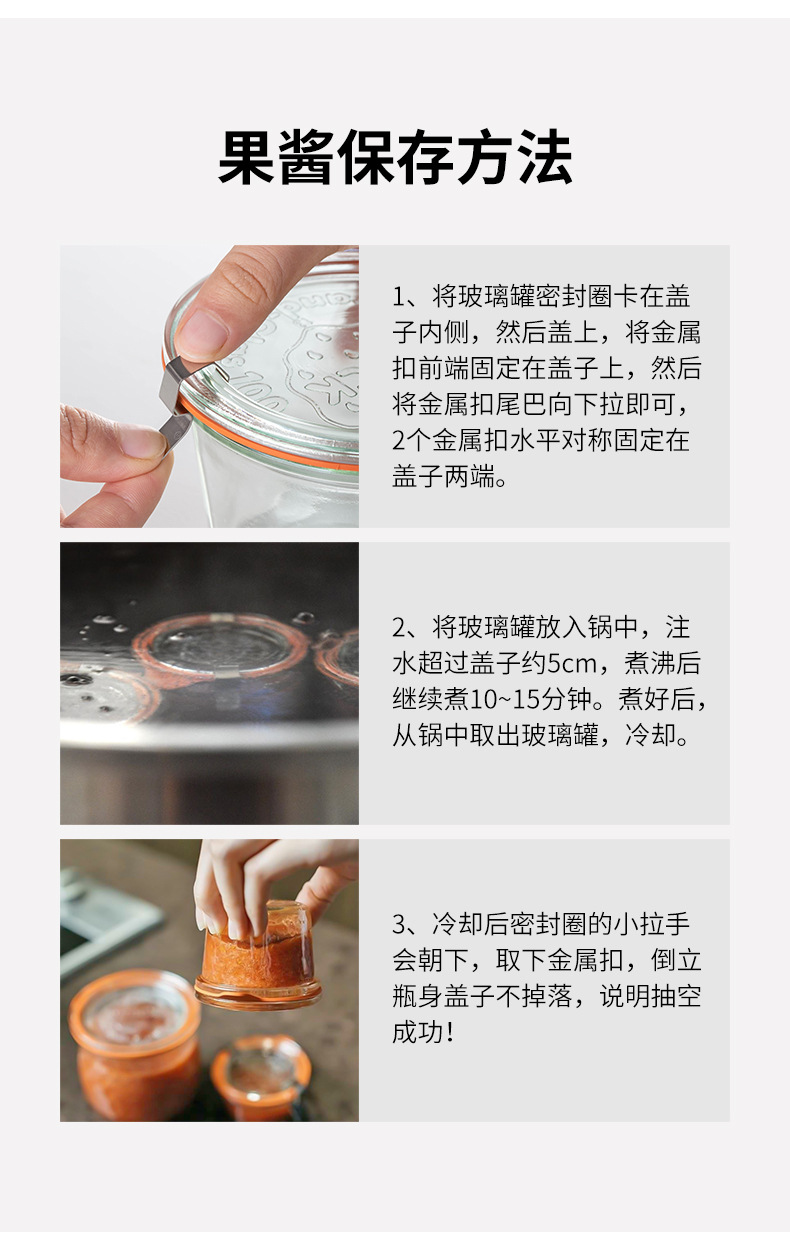 果酱保存方法

1、将玻璃罐密封圈卡在盖子内侧，然后盖上，将金属扣前端固定在盖子上，然后将金属扣尾巴向下拉即可，2个金属扣水平对称固定在盖子两端。

2、将玻璃罐放入锅中，注水超过盖子约5cm，煮沸后继续煮10~15分钟。煮好后，从锅中取出玻璃罐，冷却。

3、冷却后密封圈的小拉手会朝下，取下金属扣，倒立瓶身盖子不掉落，说明抽空成功！