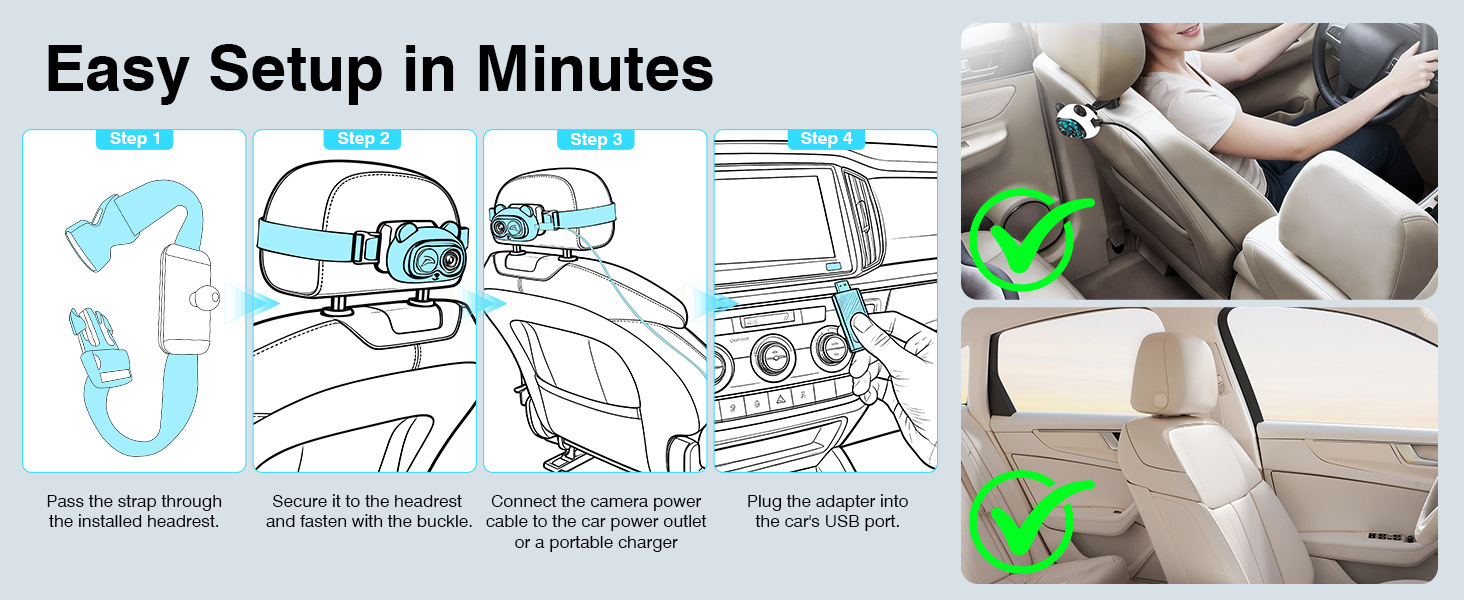 Easy Setup in Minutes

Step 1

Pass the strap through the installed headrest.

Step 2

Secure it to the headrest and fasten with the buckle.

Step 3

Connect the camera power cable to the car power outlet or a portable charger

Step 4

Plug the adapter into the car's USB port.