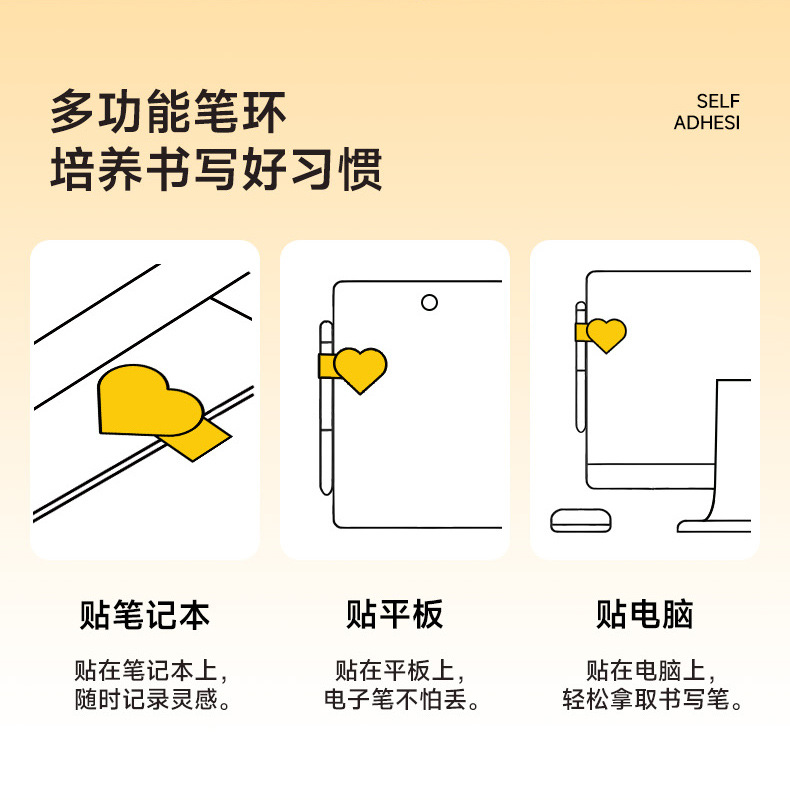 多功能笔环
培养书写好习惯

SELF
ADHESI

贴笔记本

贴在笔记本上，
随时记录灵感。

贴平板

贴在平板上，
电子笔不怕丢。

贴电脑

贴在电脑上，
轻松拿取书写笔。