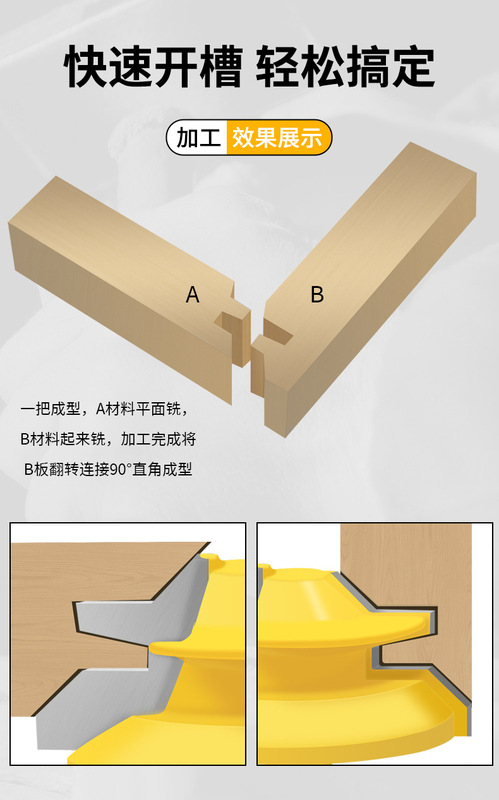 快速开槽 轻松搞定

加工 效果展示

A

B

一把成型，A材料平面铣，
B材料起来铣，加工完成将
B板翻转连接90°直角成型