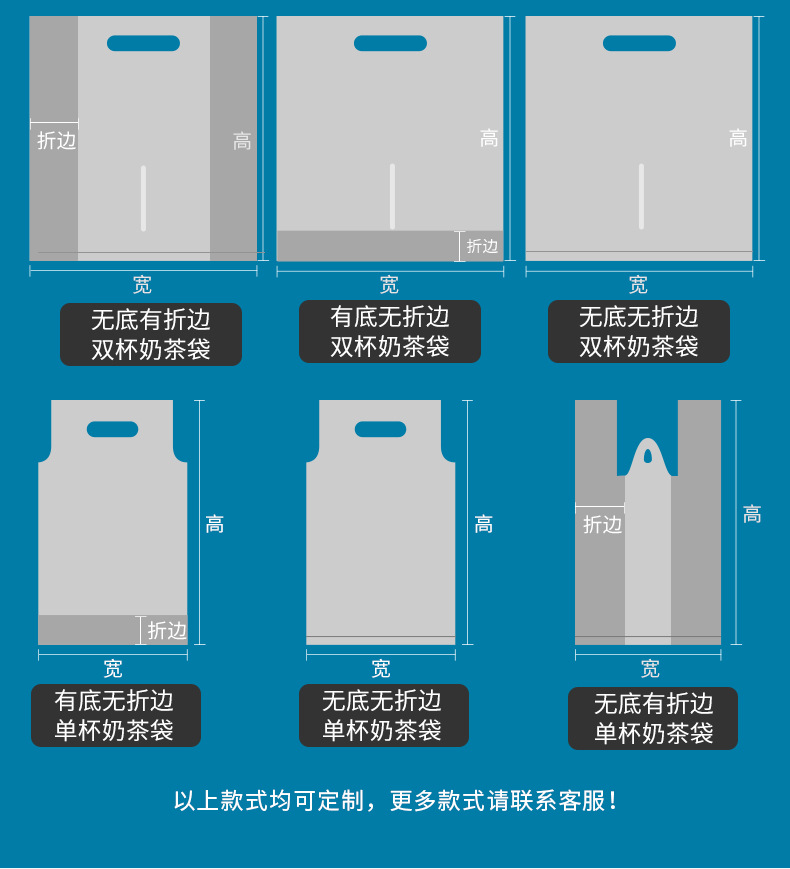 折边
高
宽
无底有折边
双杯奶茶袋

高
折边
宽
有底无折边
双杯奶茶袋

高
宽
无底无折边
双杯奶茶袋

高
折边
宽
有底无折边
单杯奶茶袋

高
宽
无底无折边
单杯奶茶袋

折边
高
宽
无底有折边
单杯奶茶袋

以上款式均可定制，更多款式请联系客服！