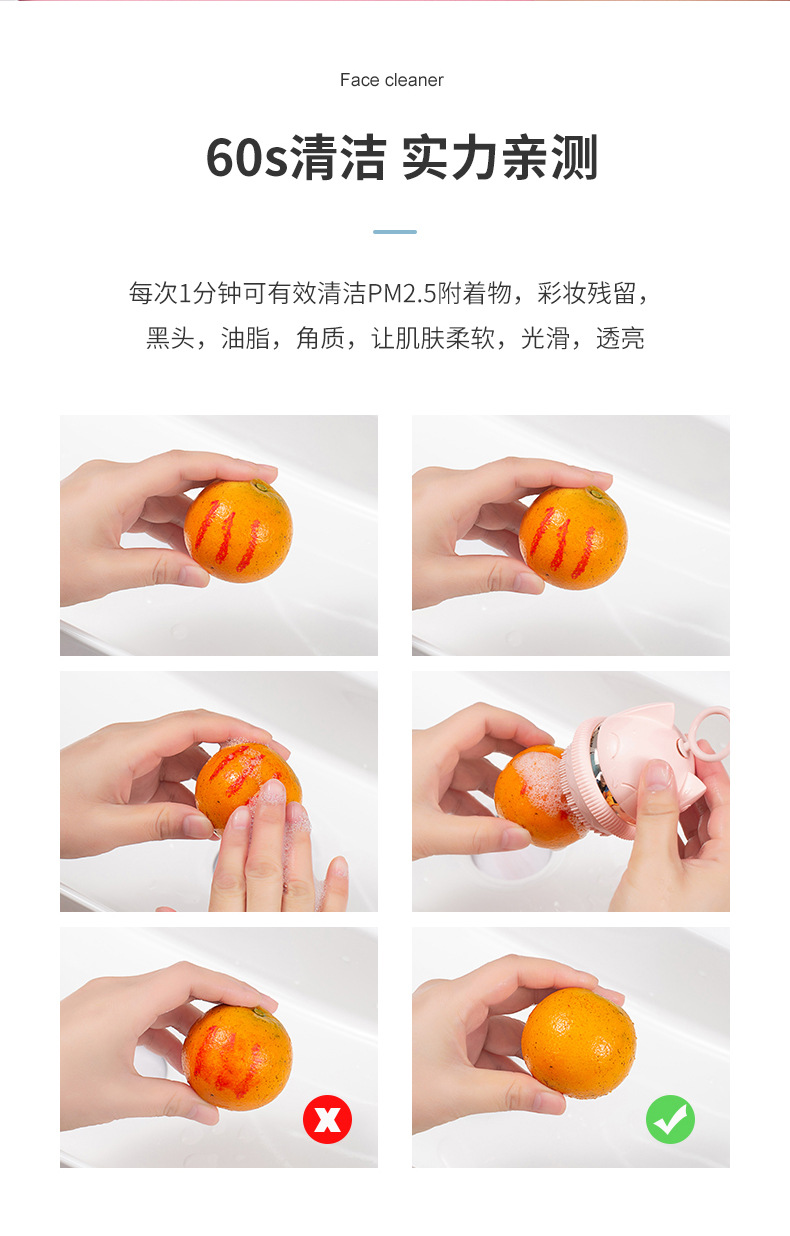 Face cleaner

60s清洁 实力亲测

每次1分钟可有效清洁PM2.5附着物，彩妆残留，黑头，油脂，角质，让肌肤柔软，光滑，透亮