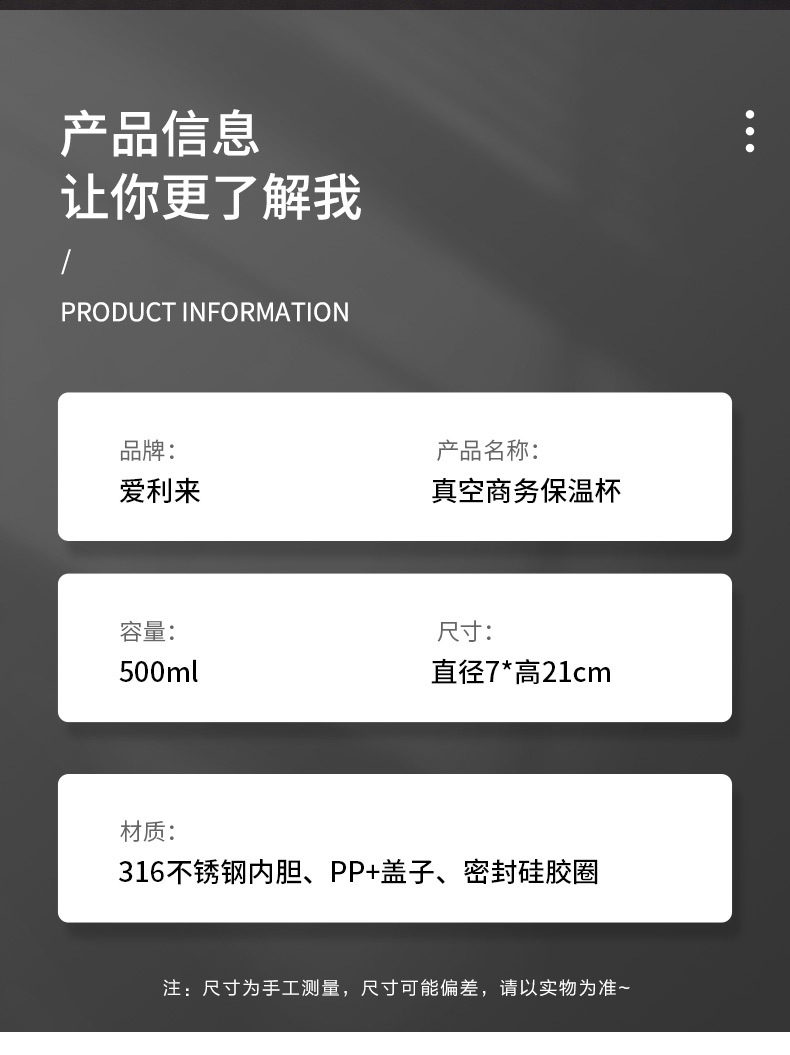 产品信息
让你更了解我
/
PRODUCT INFORMATION

品牌:
爱利来

产品名称:
真空商务保温杯

容量:
500ml

尺寸:
直径7*高21cm

材质:
316不锈钢内胆、PP+盖子、密封硅胶圈

注：尺寸为手工测量，尺寸可能偏差，请以实物为准~