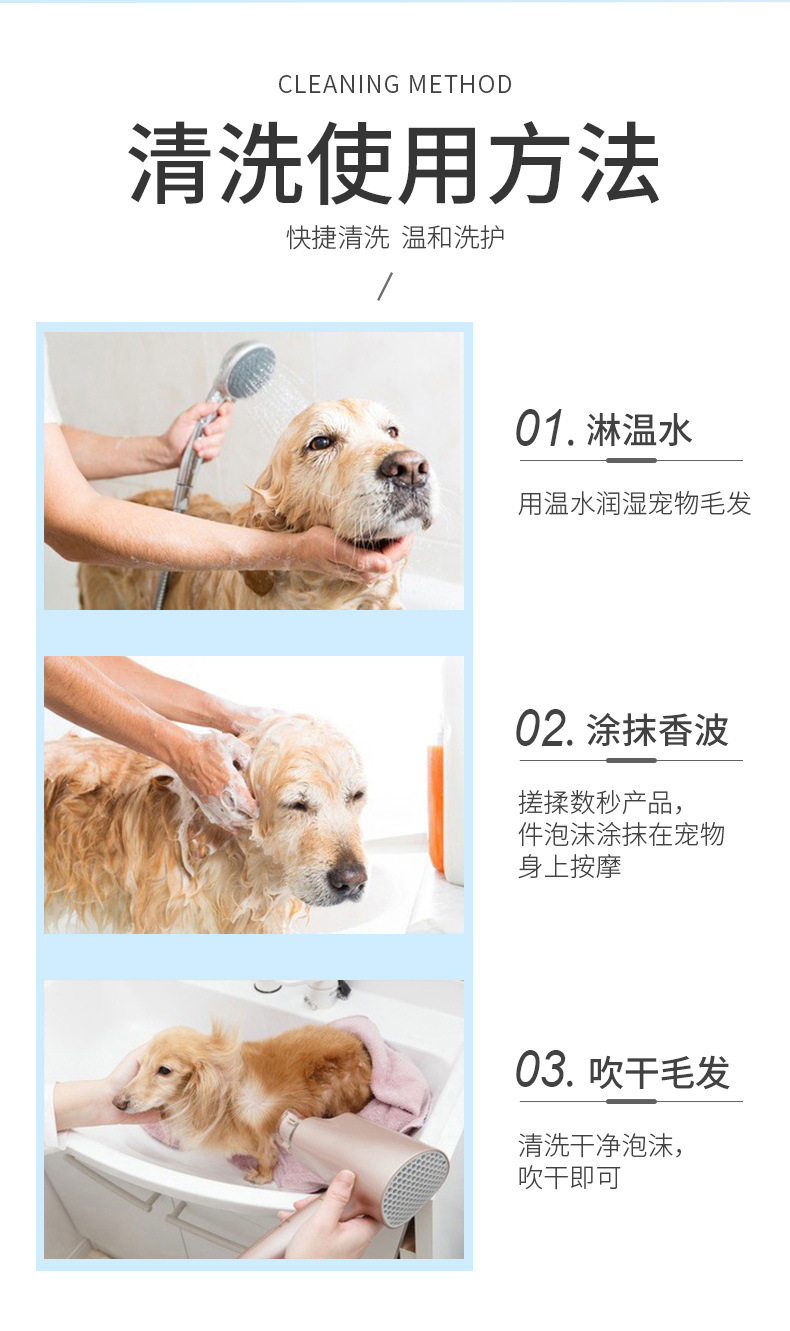 CLEANING METHOD

清洗使用方法

快捷清洗 温和洗护

/

01. 淋温水

用温水润湿宠物毛发

02. 涂抹香波

搓揉数秒产品，件泡沫涂抹在宠物身上按摩

03. 吹干毛发

清洗干净泡沫，吹干即可