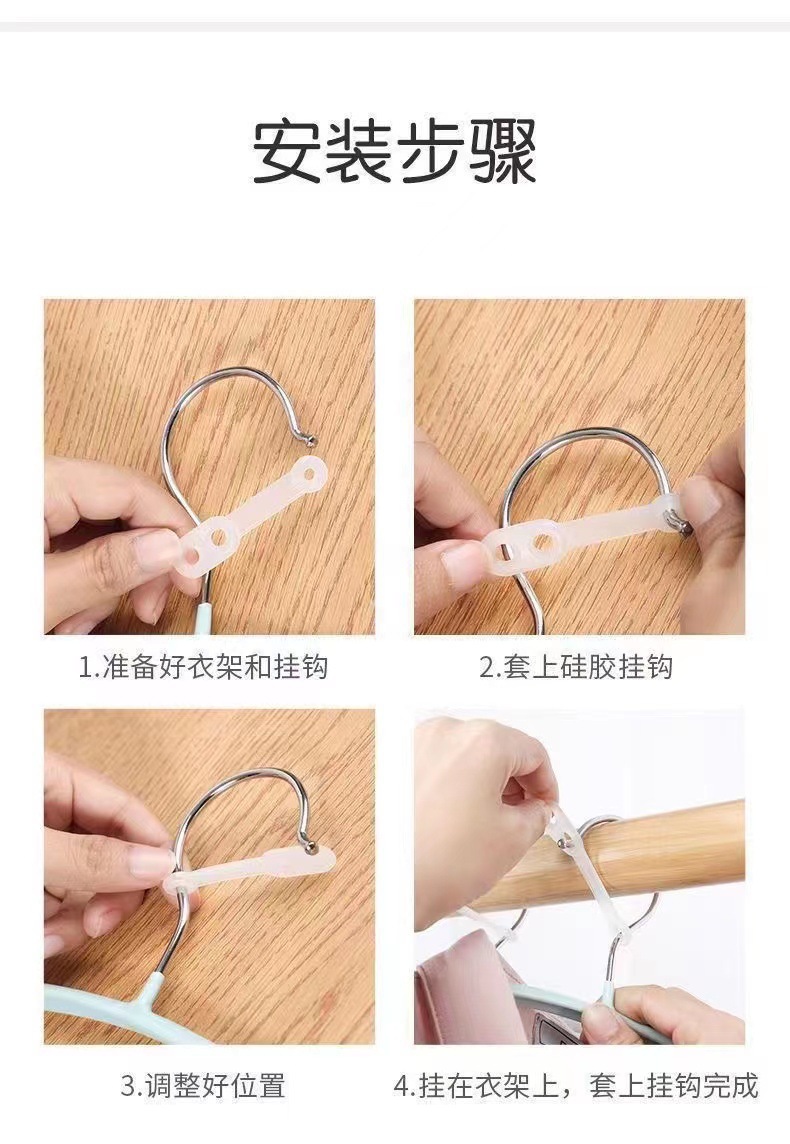 安装步骤

1.准备好衣架和挂钩

2.套上硅胶挂钩

3.调整好位置

4.挂在衣架上，套上挂钩完成