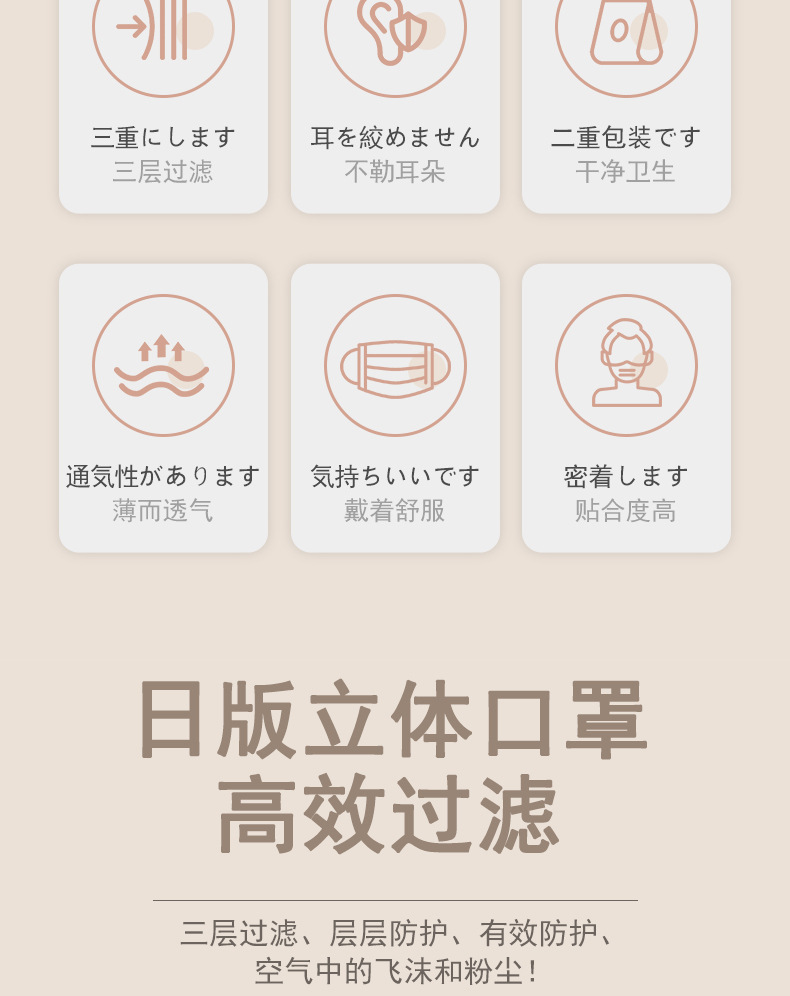 三重にします
三层过滤

耳を絞めません
不勒耳朵

二重包装です
干净卫生

通気性があります
薄而透气

気持ちいいです
戴着舒服

密着します
贴合度高

日版立体口罩
高效过滤

三层过滤、层层防护、有效防护、
空气中的飞沫和粉尘！