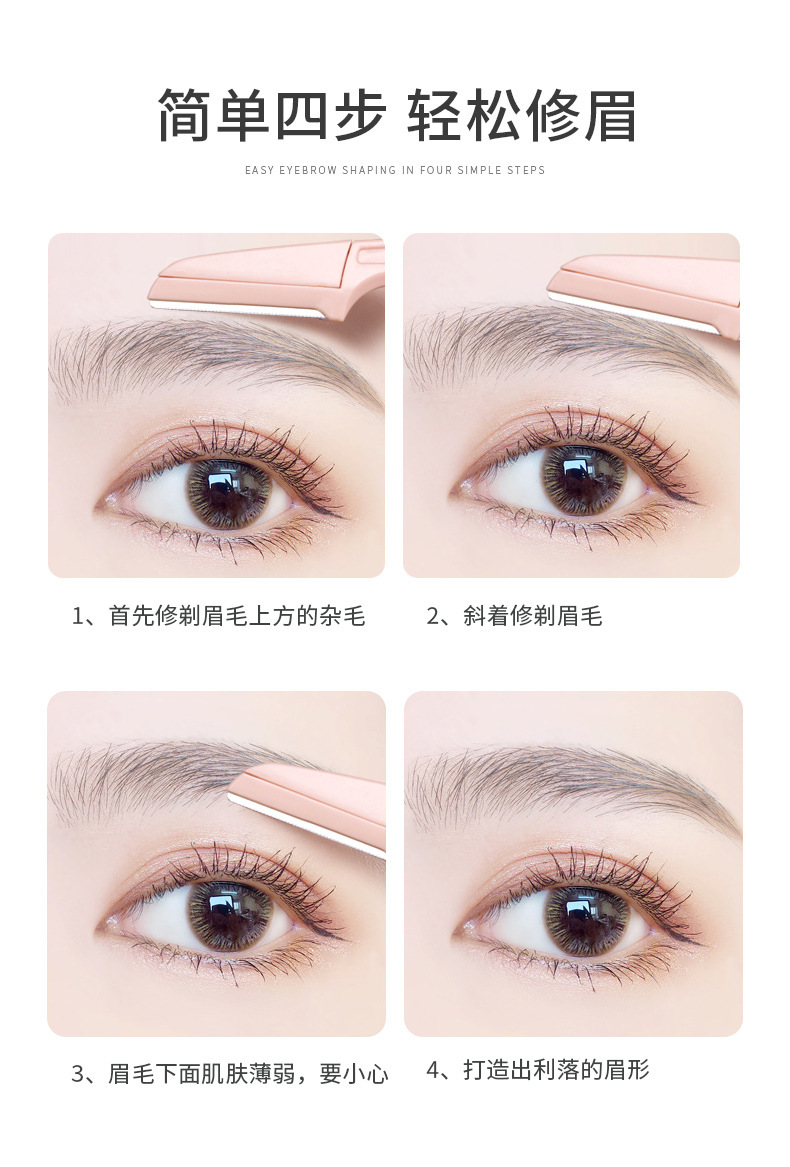 简单四步 轻松修眉

EASY EYEBROW SHAPING IN FOUR SIMPLE STEPS

1、首先修剃眉毛上方的杂毛

2、斜着修剃眉毛

3、眉毛下面肌肤薄弱，要小心

4、打造出利落的眉形