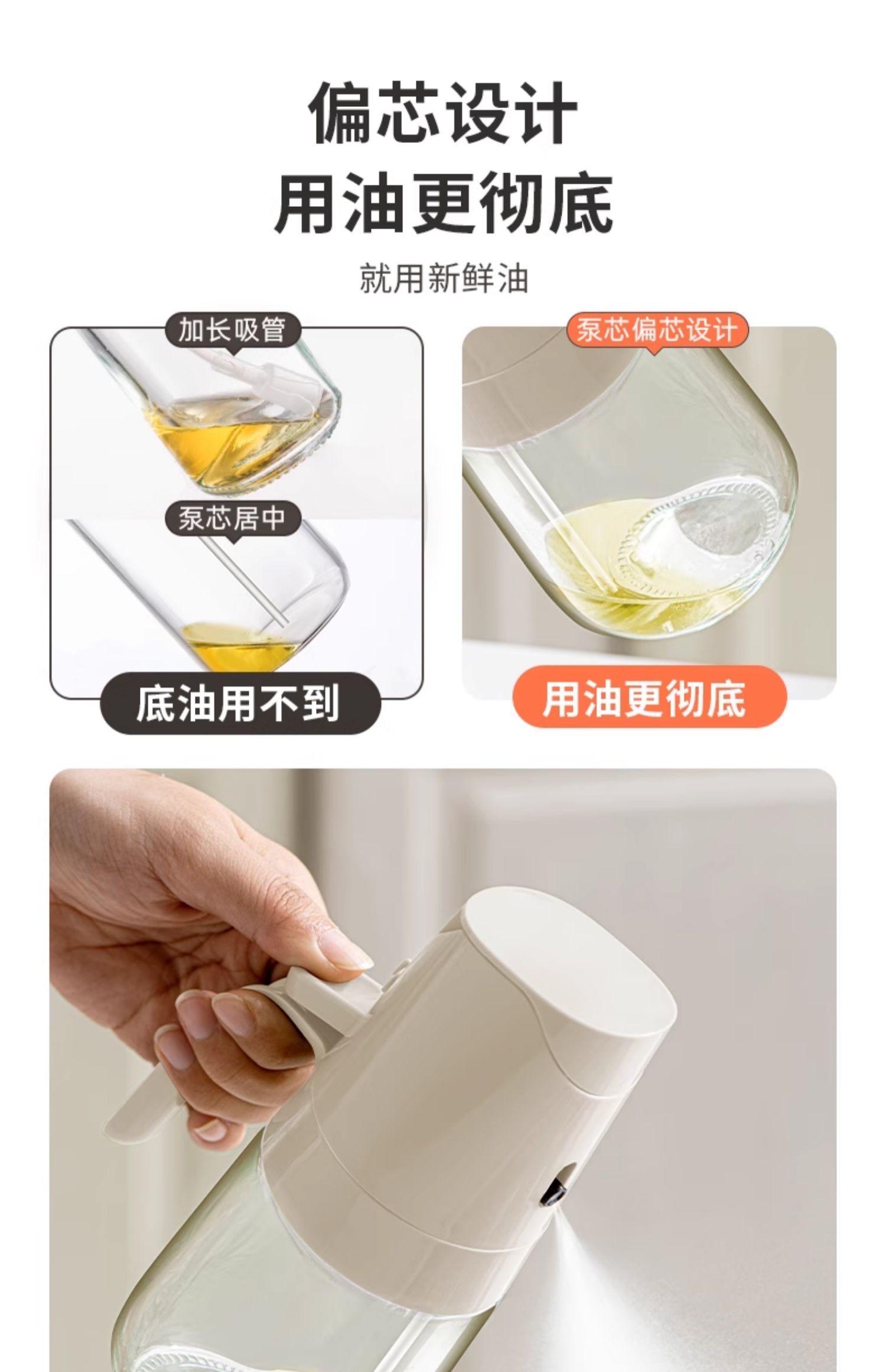 偏芯设计
用油更彻底

就用新鲜油

加长吸管

泵芯居中

底油用不到

泵芯偏芯设计

用油更彻底