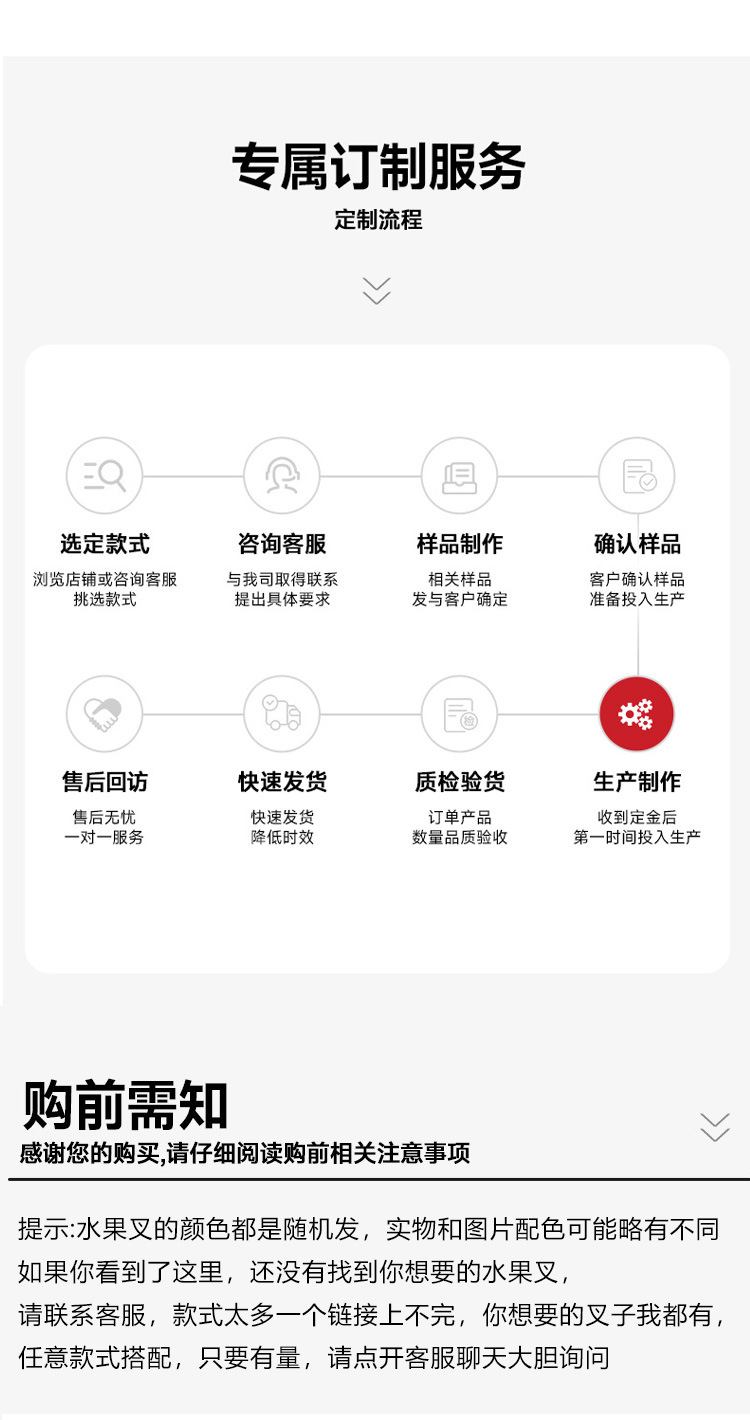 专属订制服务
定制流程

选定款式
浏览店铺或咨询客服
挑选款式

咨询客服
与我司取得联系
提出具体要求

样品制作
相关样品
发与客户确定

确认样品
客户确认样品
准备投入生产

售后回访
售后无忧
一对一服务

快速发货
快速发货
降低时效

质检验货
订单产品
数量品质验收

生产制作
收到定金后
第一时间投入生产

购前需知
感谢您的购买,请仔细阅读购前相关注意事项

提示:水果叉的颜色都是随机发，实物和图片配色可能略有不同
如果你看到了这里，还没有找到你想要的水果叉，
请联系客服，款式太多一个链接上不完，你想要的叉子我都有，
任意款式搭配，只要有量，请点开客服聊天大胆询问