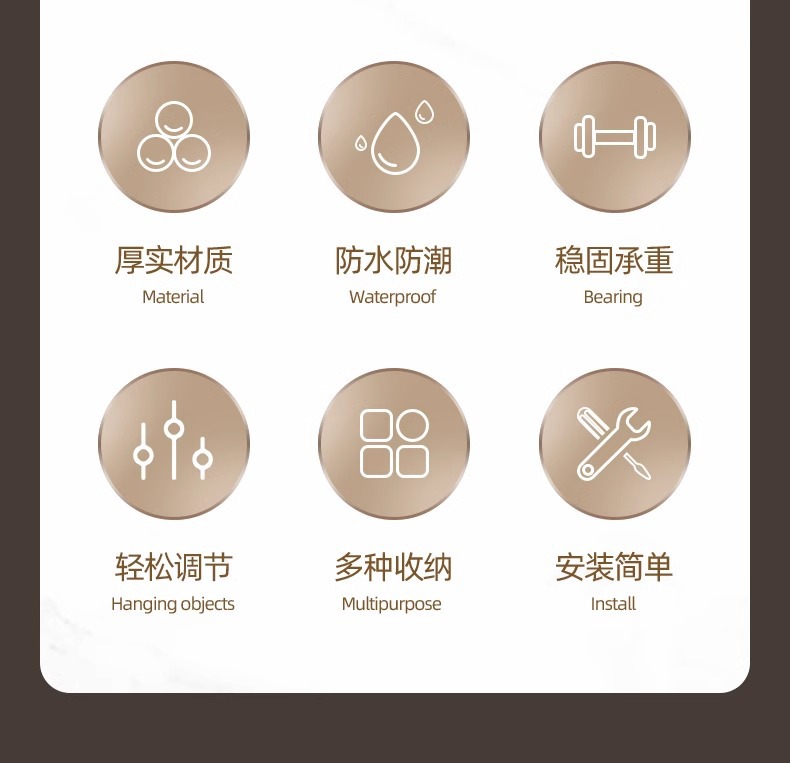 厚实材质
Material

防水防潮
Waterproof

稳固承重
Bearing

轻松调节
Hanging objects

多种收纳
Multipurpose

安装简单
Install