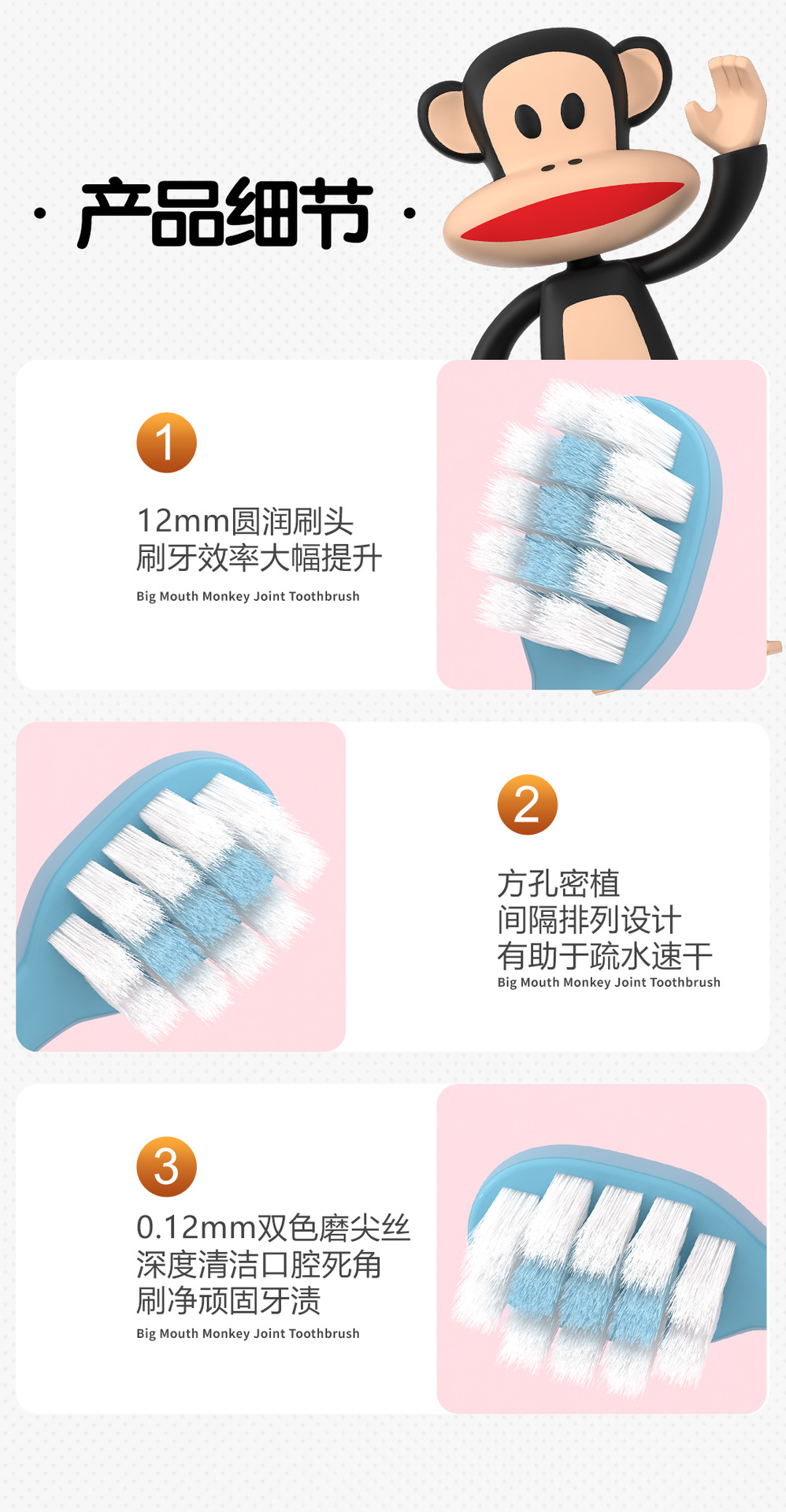 · 产品细节 ·

1

12mm圆润刷头
刷牙效率大幅提升
Big Mouth Monkey Joint Toothbrush

2

方孔密植
间隔排列设计
有助于疏水速干
Big Mouth Monkey Joint Toothbrush

3

0.12mm双色磨尖丝
深度清洁口腔死角
刷净顽固牙渍
Big Mouth Monkey Joint Toothbrush