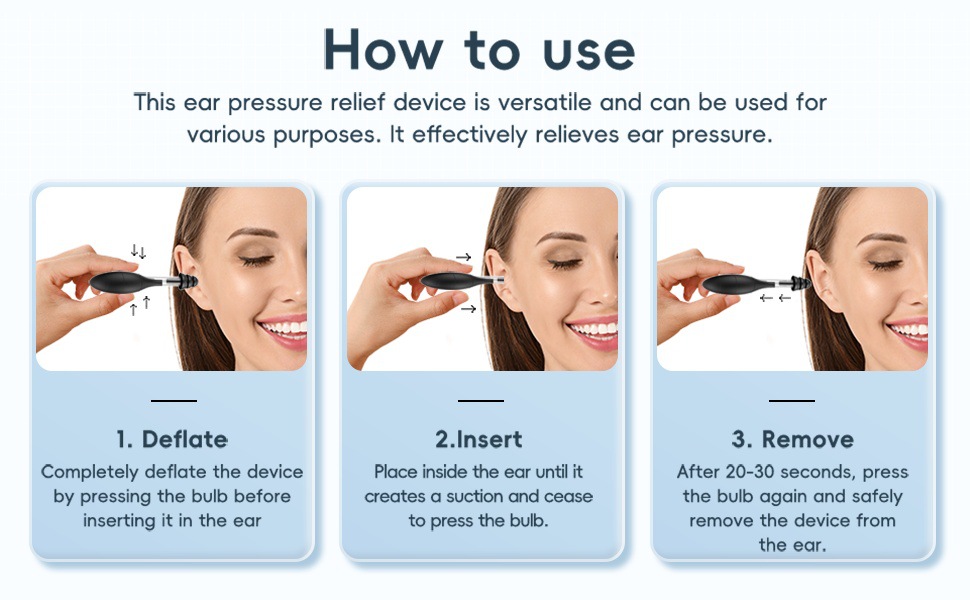 How to use

This ear pressure relief device is versatile and can be used for various purposes. It effectively relieves ear pressure.

1. Deflate

Completely deflate the device by pressing the bulb before inserting it in the ear

2.Insert

Place inside the ear until it creates a suction and cease to press the bulb.

3. Remove

After 20-30 seconds, press the bulb again and safely remove the device from the ear.