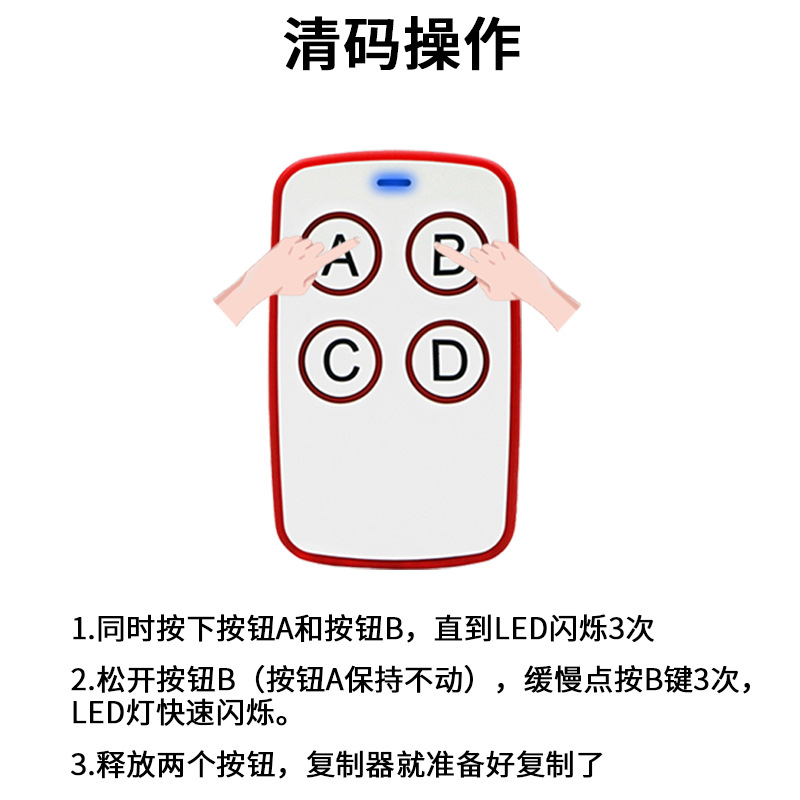 清码操作

A B C D

1.同时按下按钮A和按钮B，直到LED闪烁3次

2.松开按钮B（按钮A保持不动），缓慢点按B键3次，LED灯快速闪烁。

3.释放两个按钮，复制器就准备好复制了