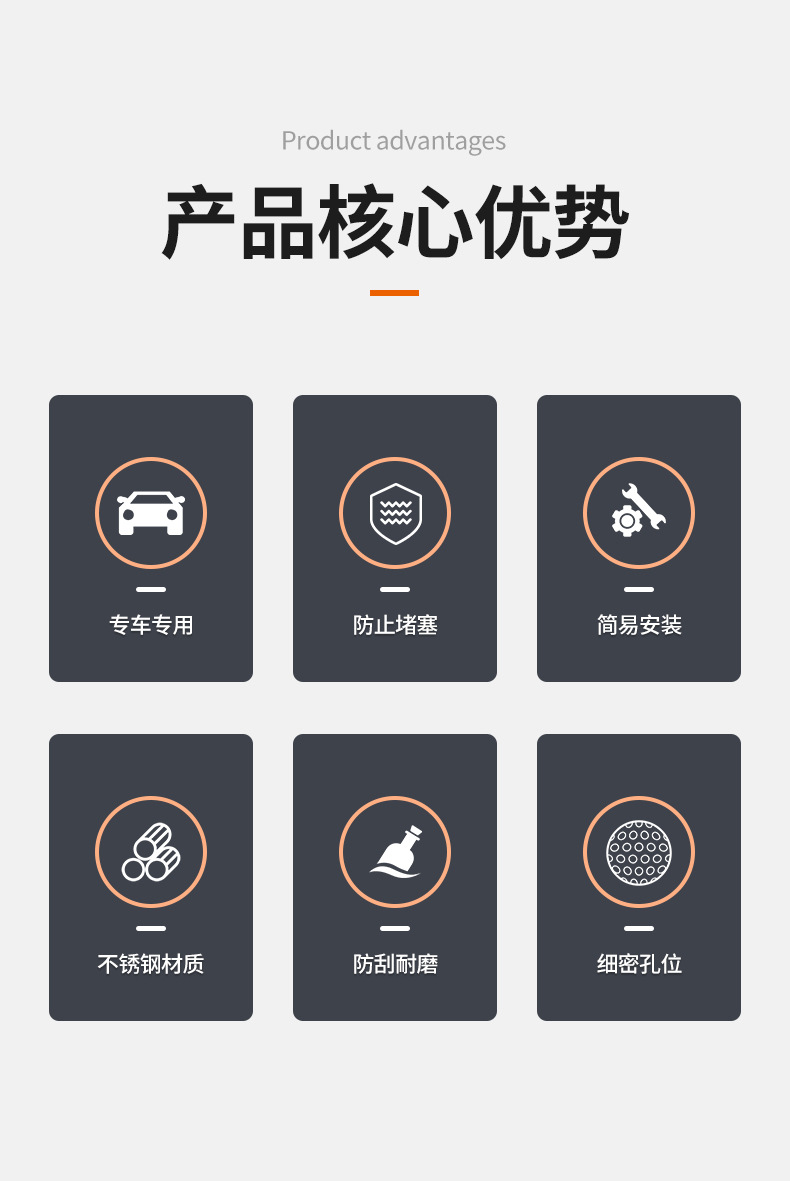 Product advantages

产品核心优势

专车专用

防止堵塞

简易安装

不锈钢材质

防刮耐磨

细密孔位