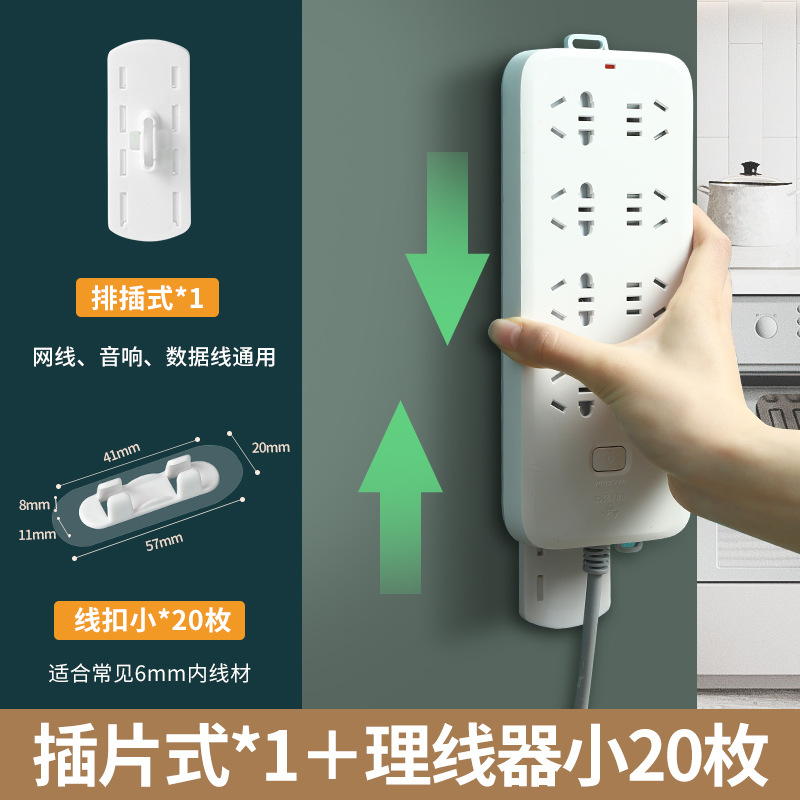 排插式*1

网线、音响、数据线通用

41mm
20mm
8mm
11mm
57mm

线扣小*20枚

适合常见6mm内线材

插片式*1＋理线器小20枚