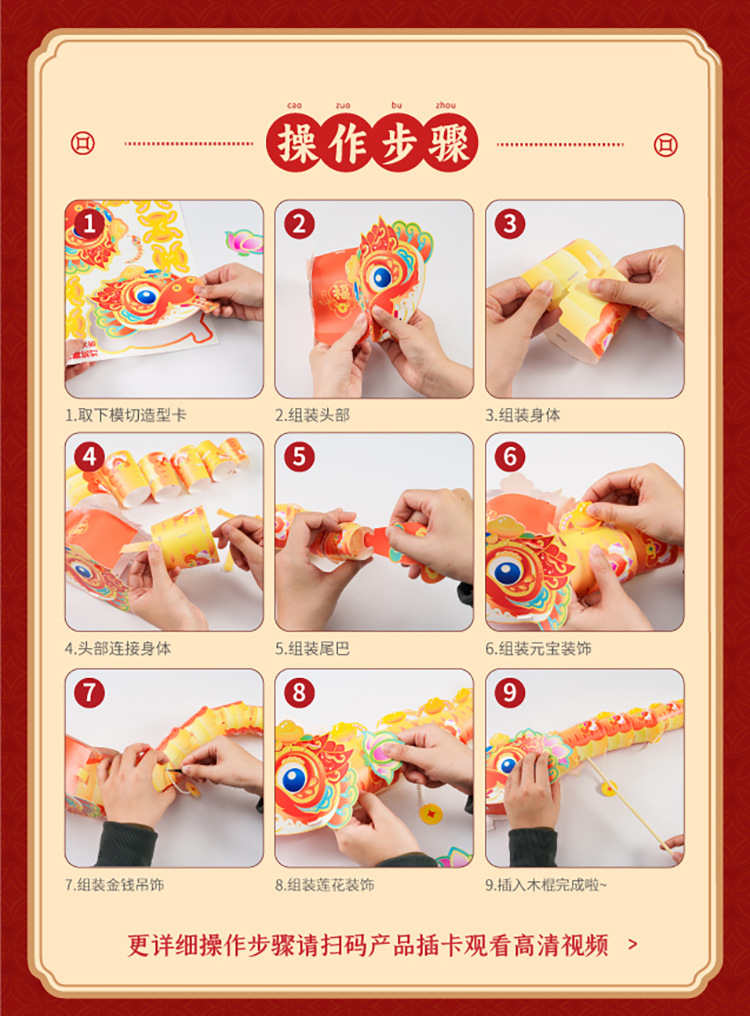 cao zuo bu zhou
操作步骤

1
1.取下模切造型卡

2
2.组装头部

3
3.组装身体

4
4.头部连接身体

5
5.组装尾巴

6
6.组装元宝装饰

7
7.组装金钱吊饰

8
8.组装莲花装饰

9
9.插入木棍完成啦~

更详细操作步骤请扫码产品插卡观看高清视频 >