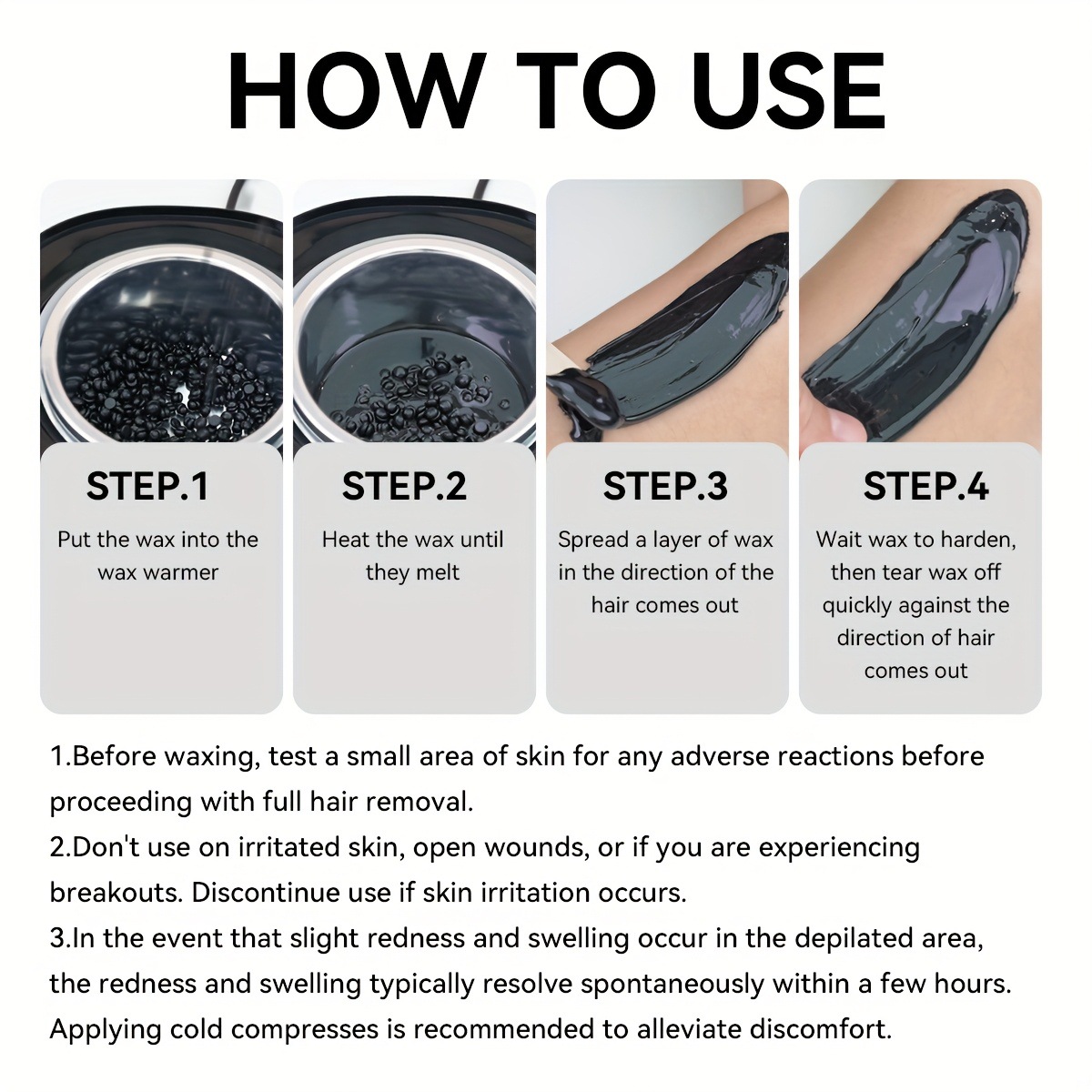 HOW TO USE

STEP.1
Put the wax into the wax warmer

STEP.2
Heat the wax until they melt

STEP.3
Spread a layer of wax in the direction of the hair comes out

STEP.4
Wait wax to harden, then tear wax off quickly against the direction of hair comes out

1.Before waxing, test a small area of skin for any adverse reactions before proceeding with full hair removal.
2.Don't use on irritated skin, open wounds, or if you are experiencing breakouts. Discontinue use if skin irritation occurs.
3.In the event that slight redness and swelling occur in the depilated area, the redness and swelling typically resolve spontaneously within a few hours. Applying cold compresses is recommended to alleviate discomfort.