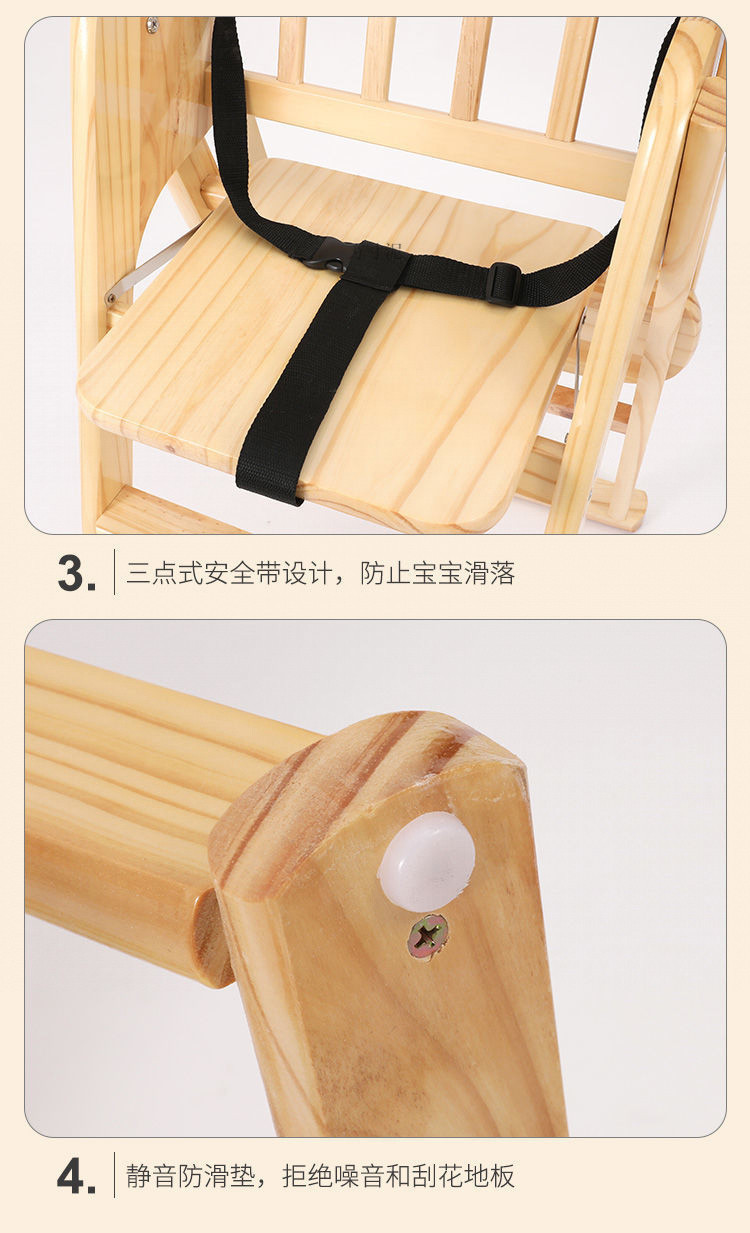 3. 三点式安全带设计，防止宝宝滑落

4. 静音防滑垫，拒绝噪音和刮花地板