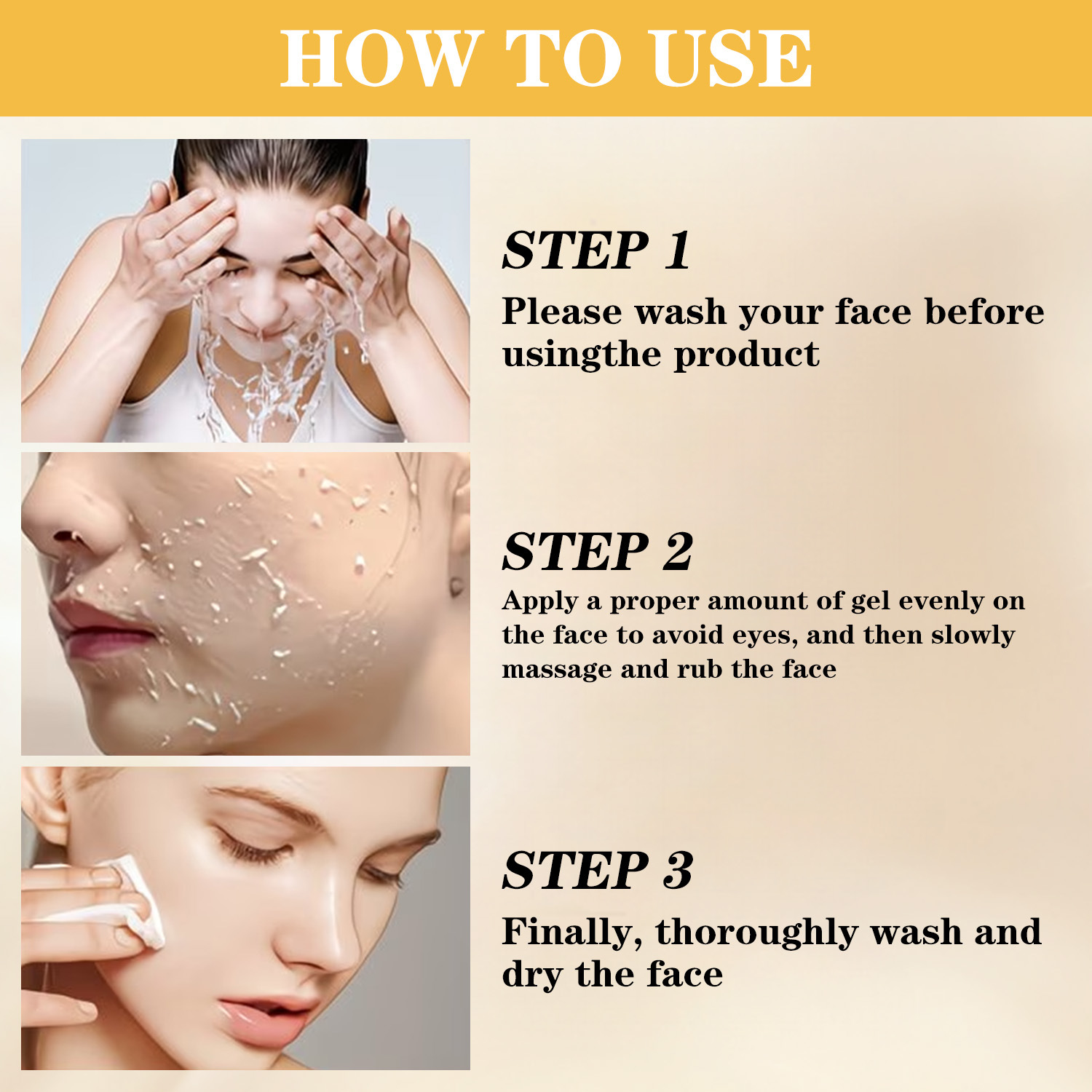 HOW TO USE

STEP 1

Please wash your face before usingthe product

STEP 2

Apply a proper amount of gel evenly on the face to avoid eyes, and then slowly massage and rub the face

STEP 3

Finally, thoroughly wash and dry the face