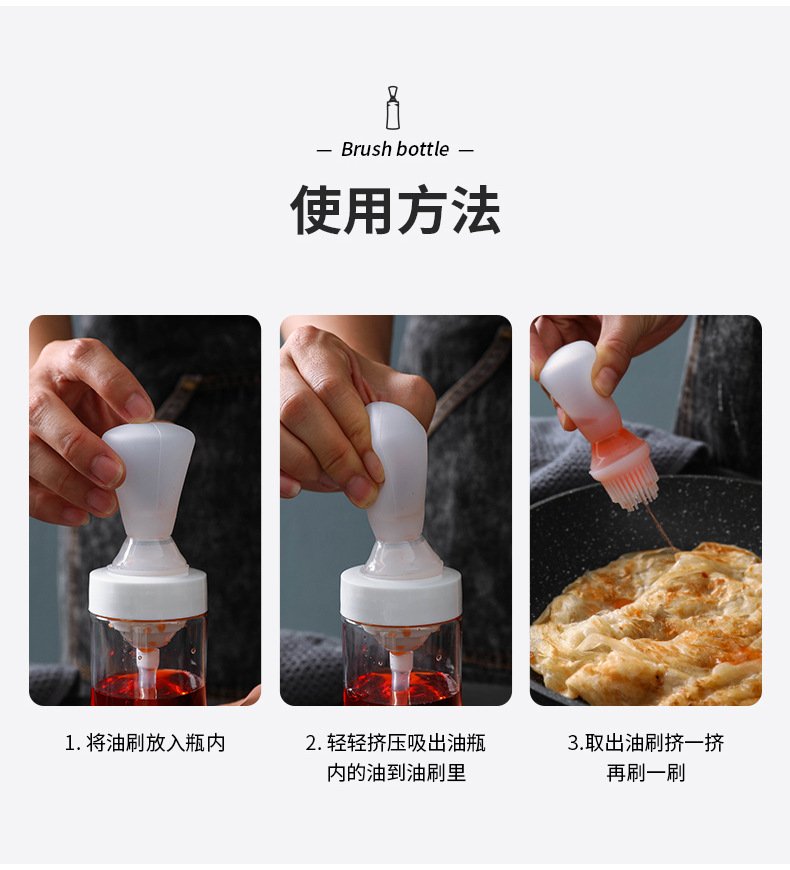 — Brush bottle —

使用方法

1. 将油刷放入瓶内

2. 轻轻挤压吸出油瓶内的油到油刷里

3.取出油刷挤一挤再刷一刷