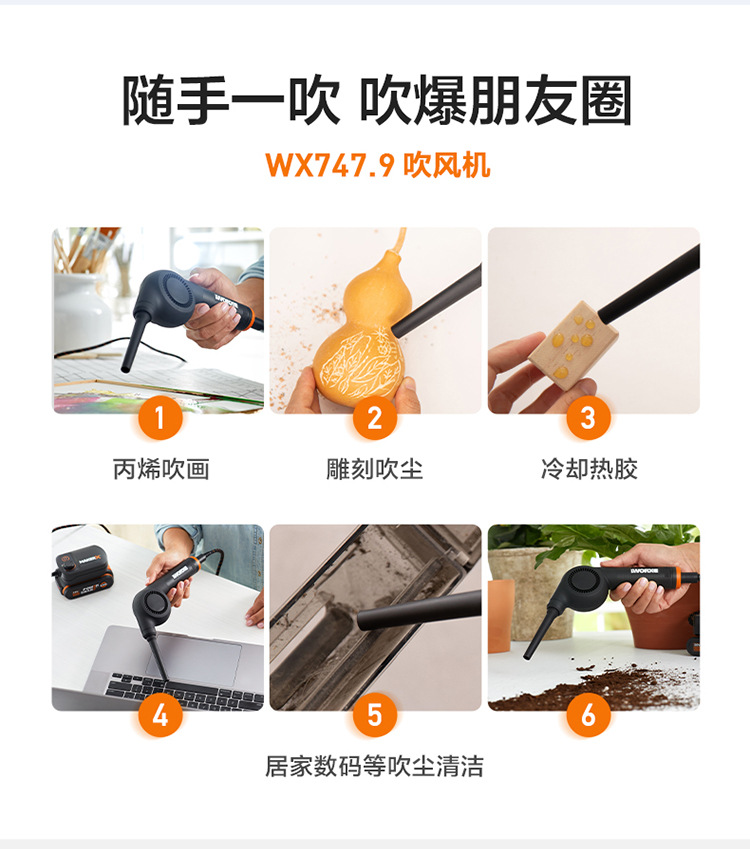 随手一吹 吹爆朋友圈

WX747.9 吹风机

1

丙烯吹画

2

雕刻吹尘

3

冷却热胶

4

5

6

居家数码等吹尘清洁