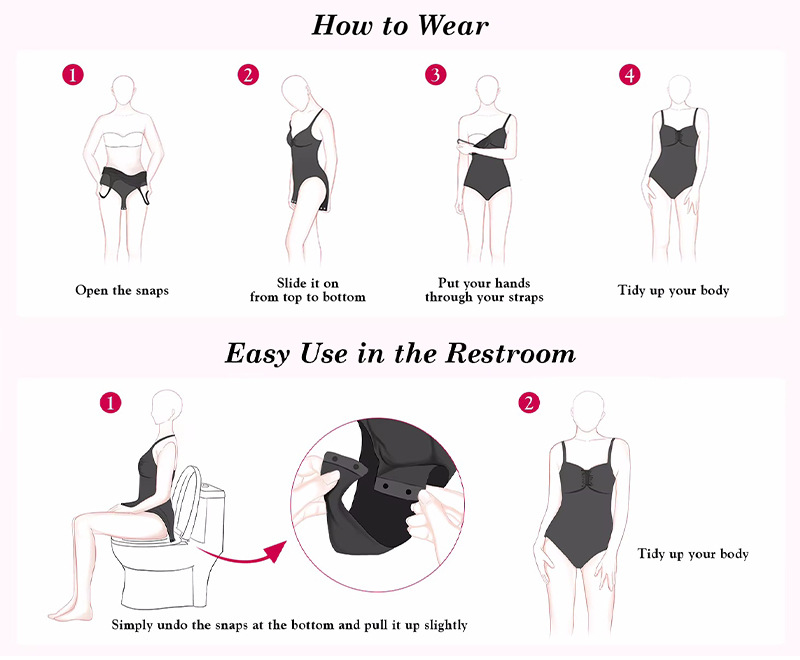 How to Wear

1

Open the snaps

2

Slide it on from top to bottom

3

Put your hands through your straps

4

Tidy up your body

Easy Use in the Restroom

1

Simply undo the snaps at the bottom and pull it up slightly

2

Tidy up your body