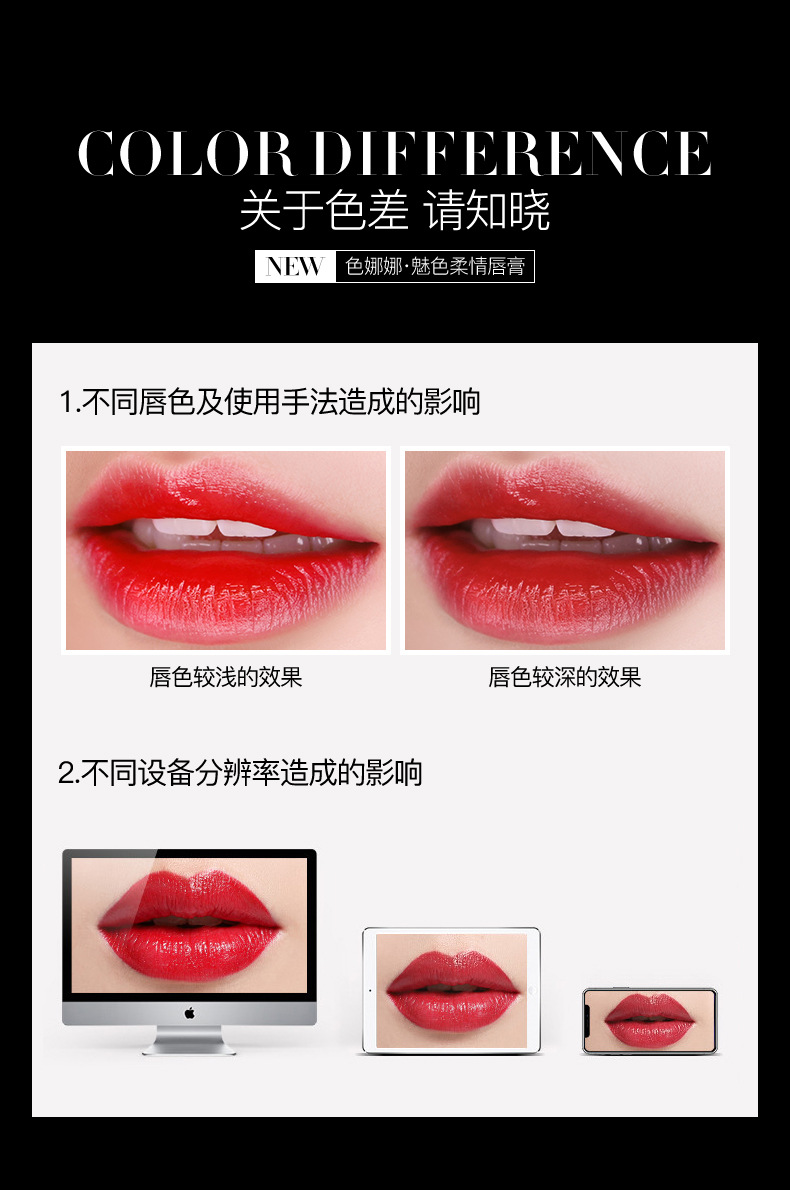 COLOR DIFFERENCE
关于色差 请知晓

NEW 色娜娜·魅色柔情唇膏

1.不同唇色及使用手法造成的影响

唇色较浅的效果

唇色较深的效果

2.不同设备分辨率造成的影响