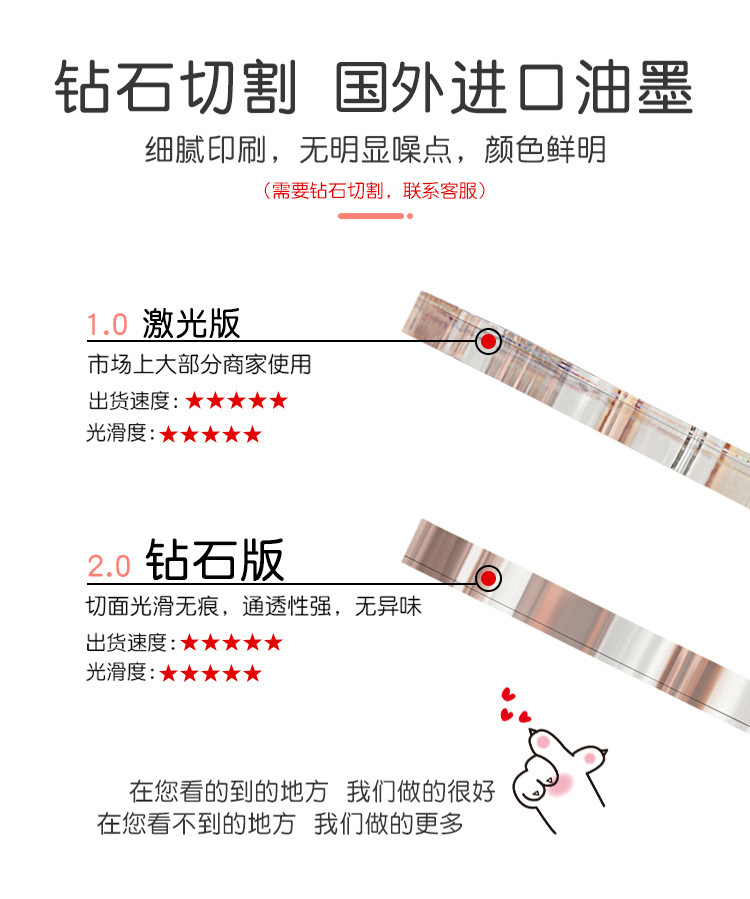 钻石切割 国外进口油墨

细腻印刷，无明显噪点，颜色鲜明

（需要钻石切割，联系客服）

1.0 激光版

市场上大部分商家使用

出货速度：★★★★★

光滑度：★★★★★

2.0 钻石版

切面光滑无痕，通透性强，无异味

出货速度：★★★★★

光滑度：★★★★★

在您看的到的地方 我们做的很好
在您看不到的地方 我们做的更多