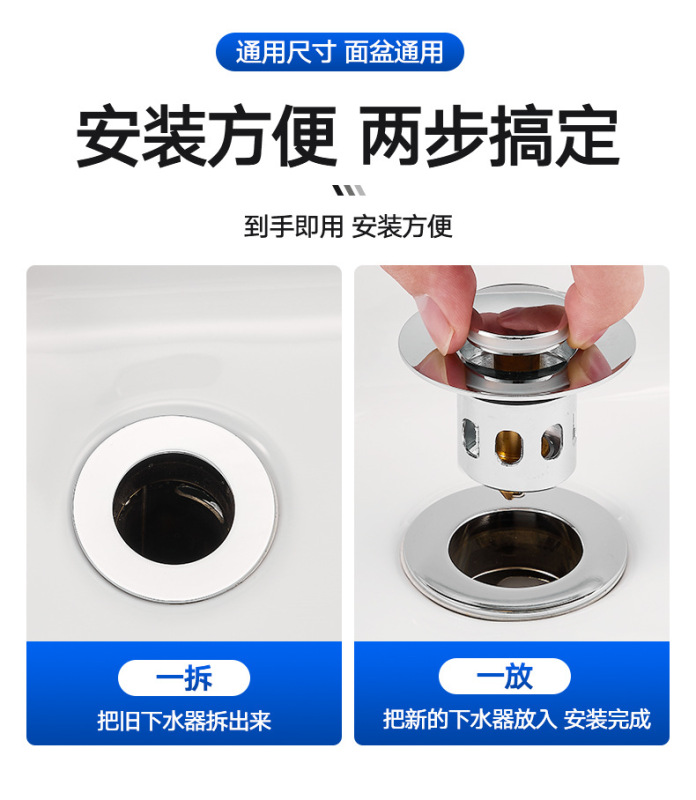 通用尺寸 面盆通用

安装方便 两步搞定

到手即用 安装方便

一拆

把旧下水器拆出来

一放

把新的下水器放入 安装完成