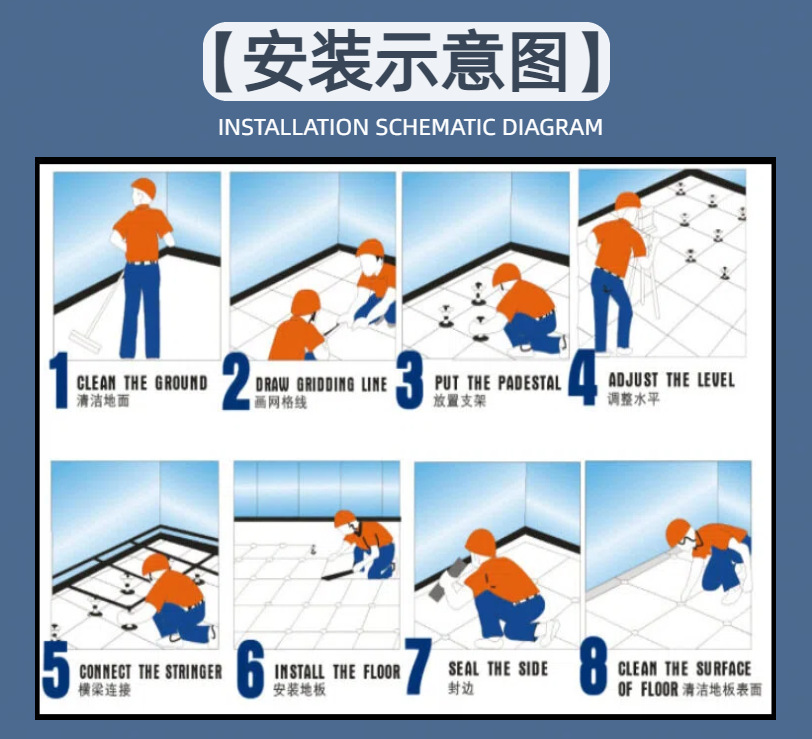 【安装示意图】

INSTALLATION SCHEMATIC DIAGRAM

1 CLEAN THE GROUND 清洁地面

2 DRAW GRIDDING LINE 画网格线

3 PUT THE PADESTAL 放置支架

4 ADJUST THE LEVEL 调整水平

5 CONNECT THE STRINGER 横梁连接

6 INSTALL THE FLOOR 安装地板

7 SEAL THE SIDE 封边

8 CLEAN THE SURFACE OF FLOOR 清洁地板表面