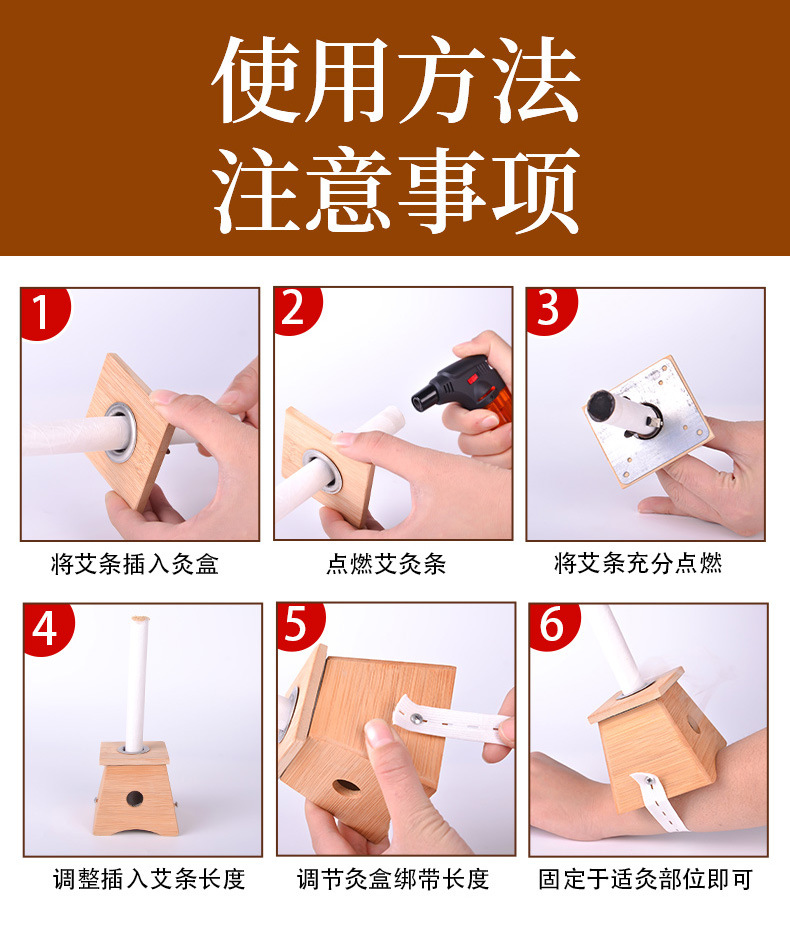 使用方法
注意事项

1
将艾条插入灸盒

2
点燃艾灸条

3
将艾条充分点燃

4
调整插入艾条长度

5
调节灸盒绑带长度

6
固定于适灸部位即可