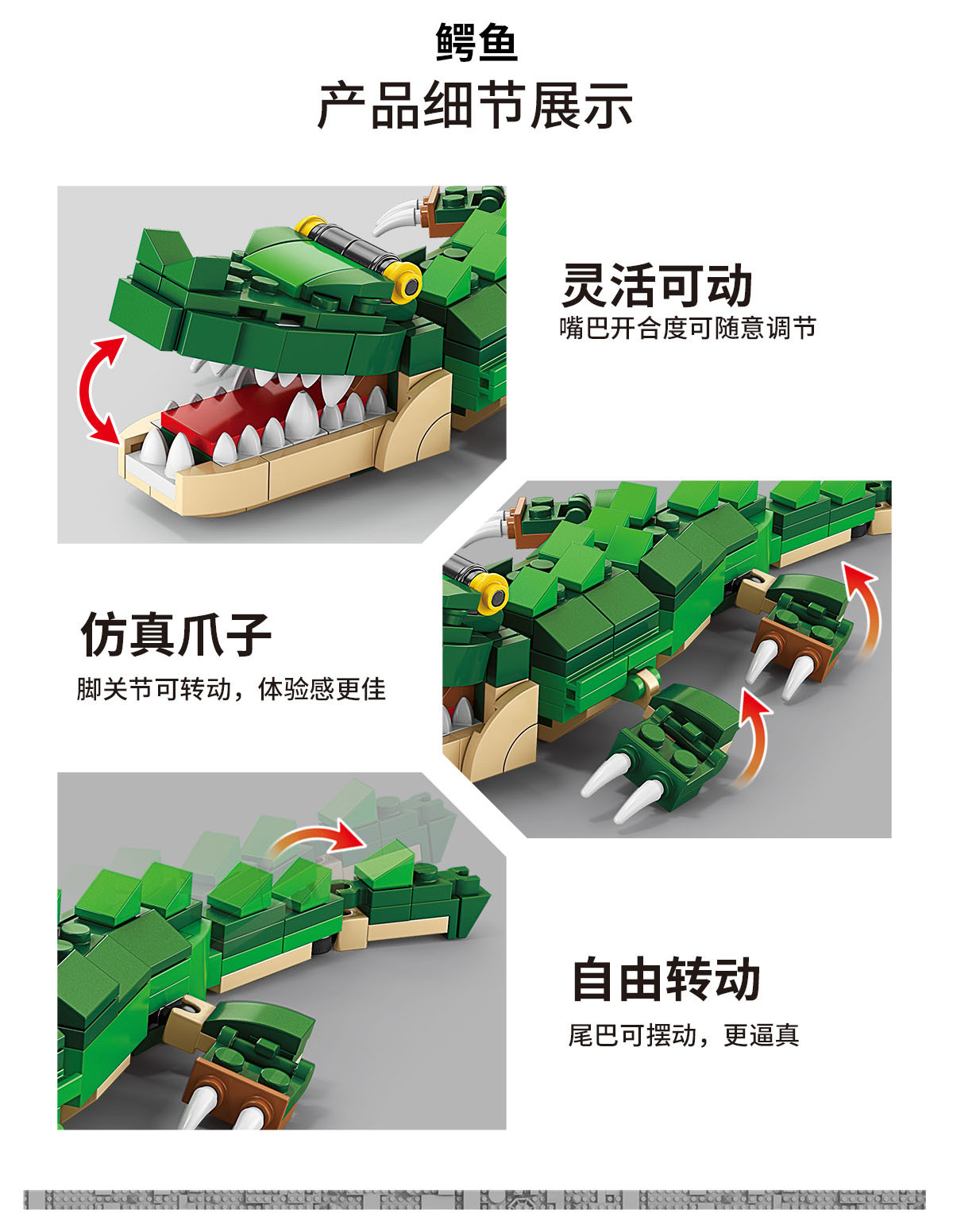 鳄鱼
产品细节展示

灵活可动
嘴巴开合度可随意调节

仿真爪子
脚关节可转动，体验感更佳

自由转动
尾巴可摆动，更逼真