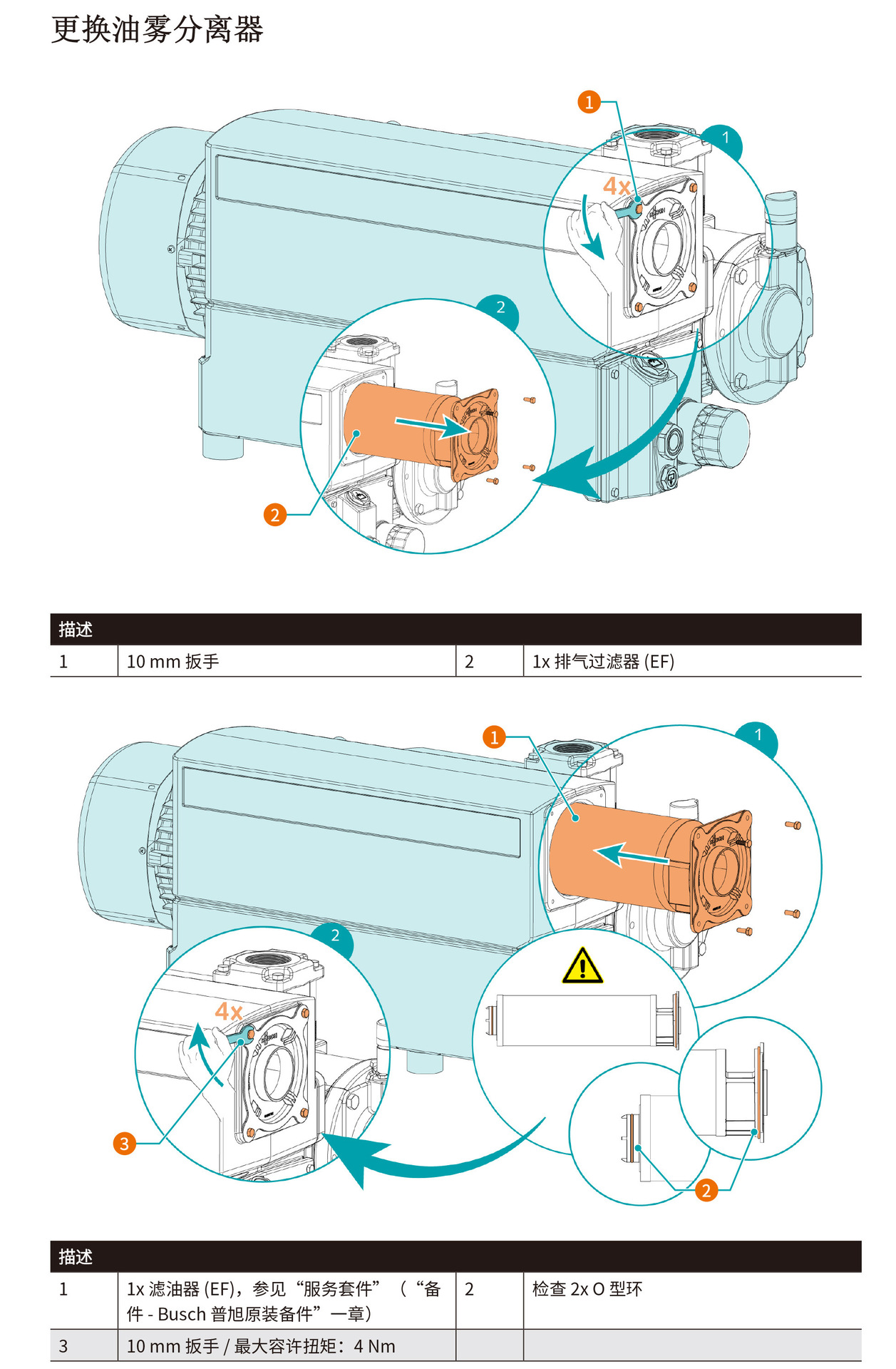 更换油雾分离器

1
1
4x
2
2

| 描述 | | | |
|---|---|---|---|
| 1 | 10 mm 扳手 | 2 | 1x 排气过滤器 (EF) |

1
1
2
4x
3
2

| 描述 | | | |
|---|---|---|---|
| 1 | 1x 滤油器 (EF)，参见“服务套件”（“备件 - Busch 普旭原装备件”一章） | 2 | 检查 2x O 型环 |
| 3 | 10 mm 扳手 / 最大容许扭矩：4 Nm | | |