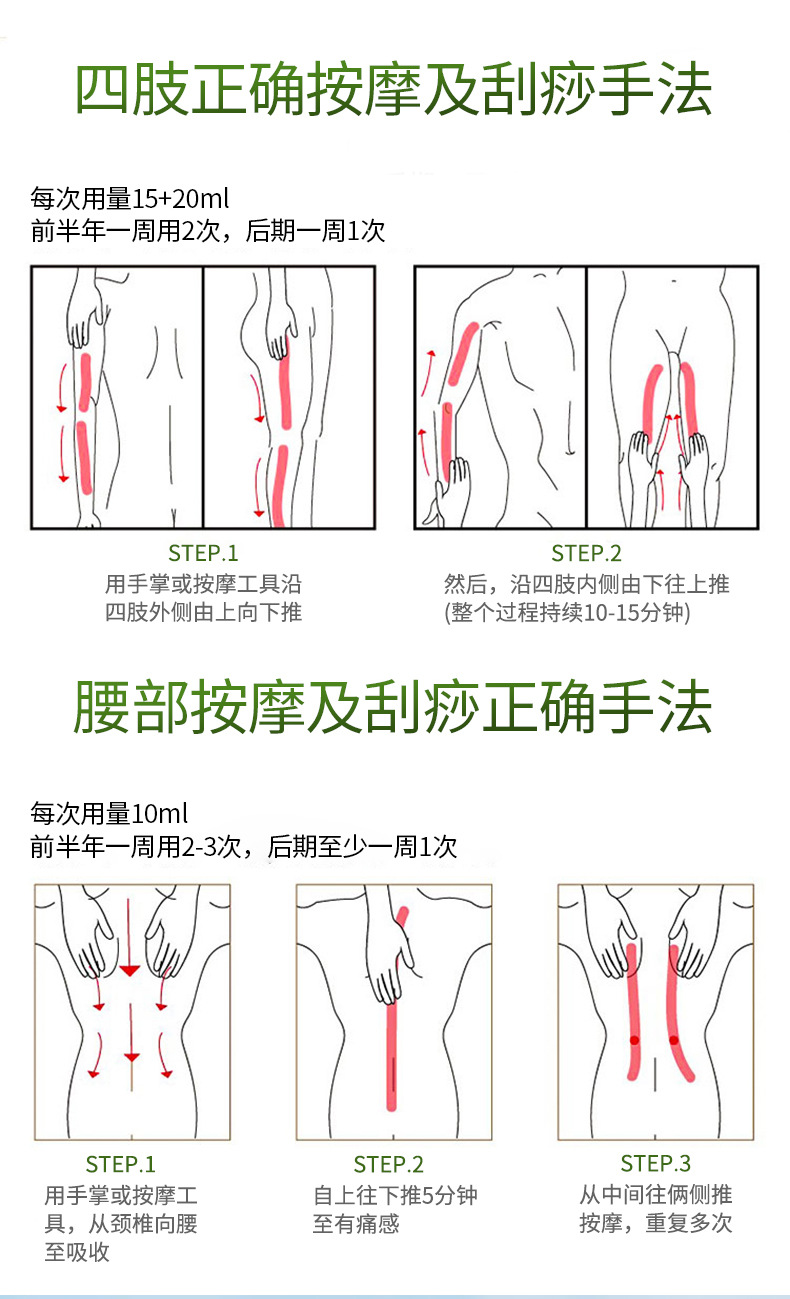 四肢正确按摩及刮痧手法

每次用量15+20ml
前半年一周用2次，后期一周1次

STEP.1
用手掌或按摩工具沿四肢外侧由上向下推

STEP.2
然后，沿四肢内侧由下往上推
(整个过程持续10-15分钟)

腰部按摩及刮痧正确手法

每次用量10ml
前半年一周用2-3次，后期至少一周1次

STEP.1
用手掌或按摩工具，从颈椎向腰至吸收

STEP.2
自上往下推5分钟至有痛感

STEP.3
从中间往俩侧推按摩，重复多次