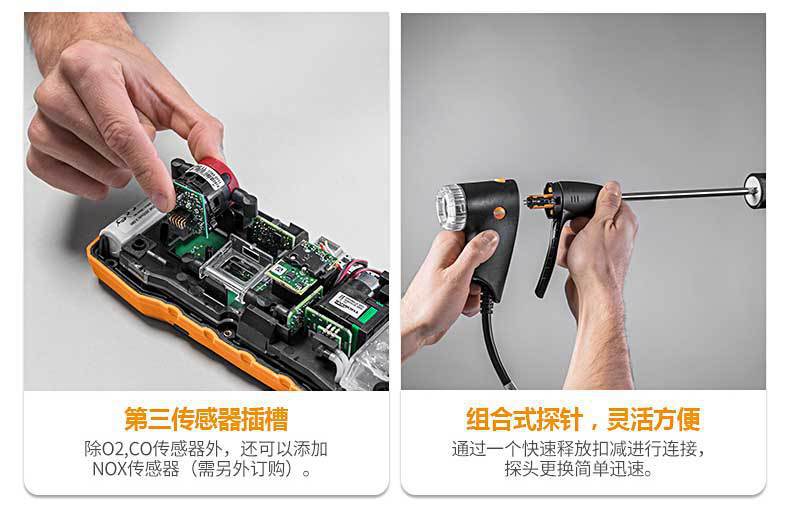 第三传感器插槽

除O2,CO传感器外，还可以添加NOX传感器（需另外订购）。

组合式探针，灵活方便

通过一个快速释放扣减进行连接，探头更换简单迅速。