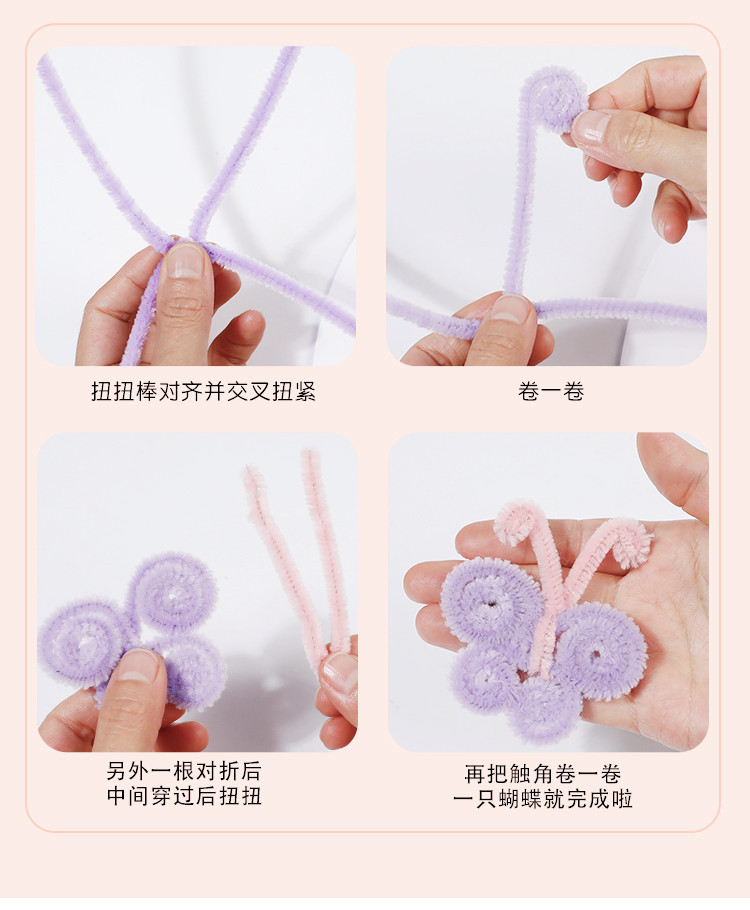 扭扭棒对齐并交叉扭紧

卷一卷

另外一根对折后
中间穿过后扭扭

再把触角卷一卷
一只蝴蝶就完成啦