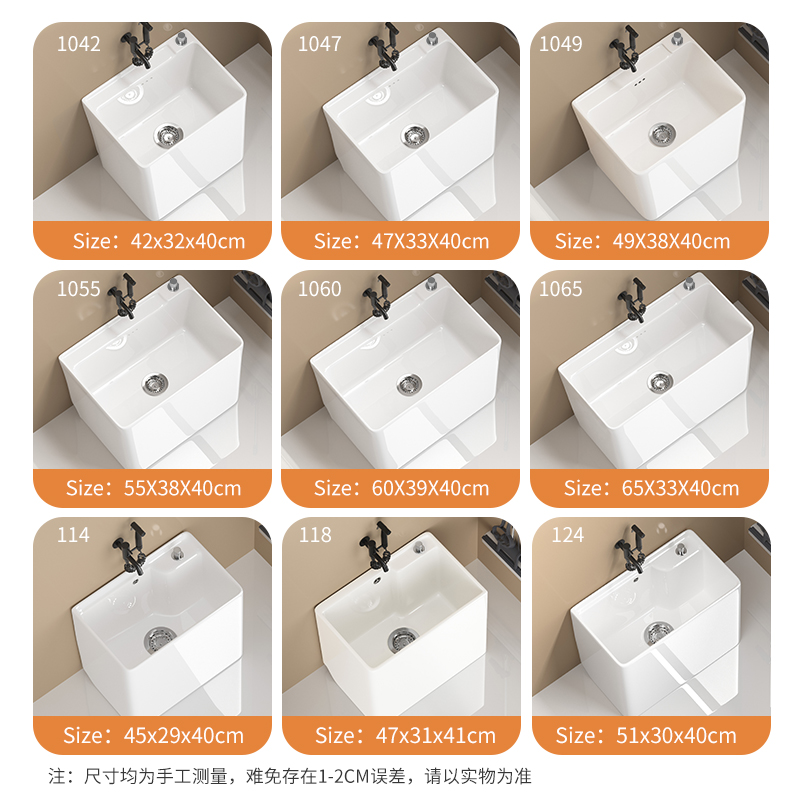 1042
Size：42x32x40cm

1047
Size：47X33X40cm

1049
Size：49X38X40cm

1055
Size：55X38X40cm

1060
Size：60X39X40cm

1065
Size：65X33X40cm

114
Size：45x29x40cm

118
Size：47x31x41cm

124
Size：51x30x40cm

注：尺寸均为手工测量，难免存在1-2CM误差，请以实物为准