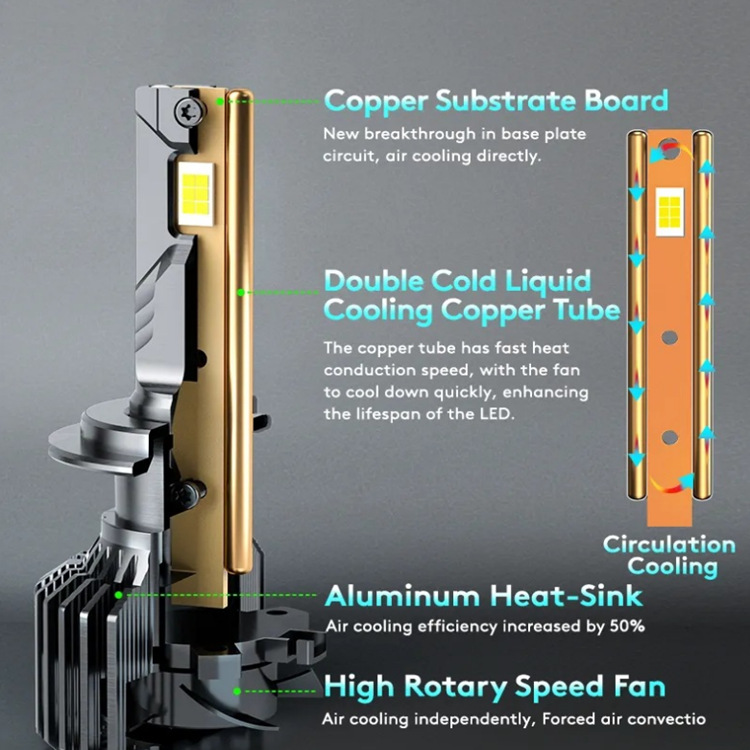 Copper Substrate Board
New breakthrough in base plate circuit, air cooling directly.

Double Cold Liquid Cooling Copper Tube
The copper tube has fast heat conduction speed, with the fan to cool down quickly, enhancing the lifespan of the LED.

Circulation Cooling

Aluminum Heat-Sink
Air cooling efficiency increased by 50%

High Rotary Speed Fan
Air cooling independently, Forced air convectio