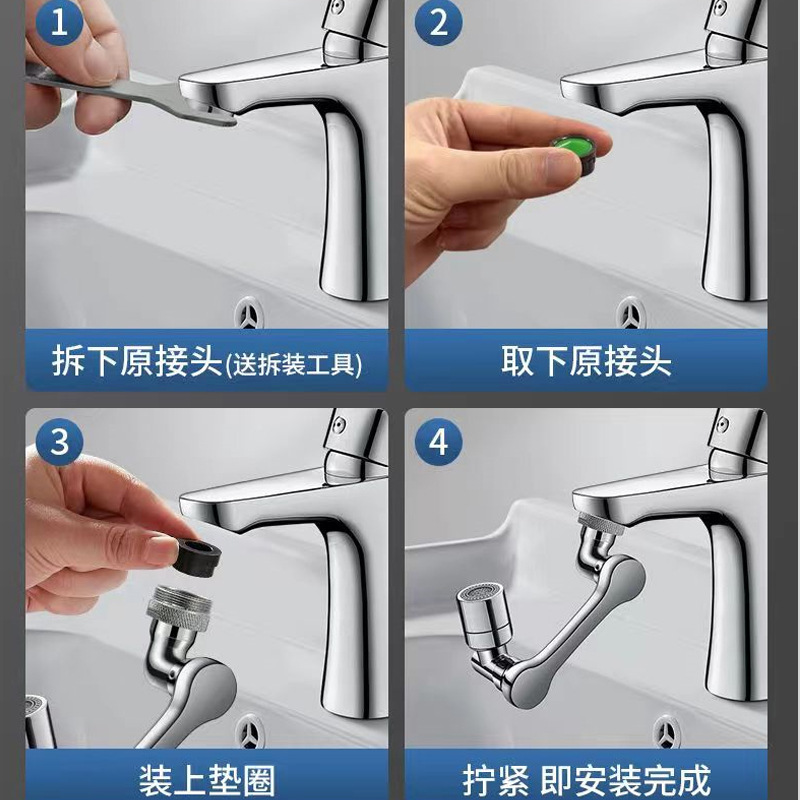 1

拆下原接头(送拆装工具)

2

取下原接头

3

装上垫圈

4

拧紧 即安装完成