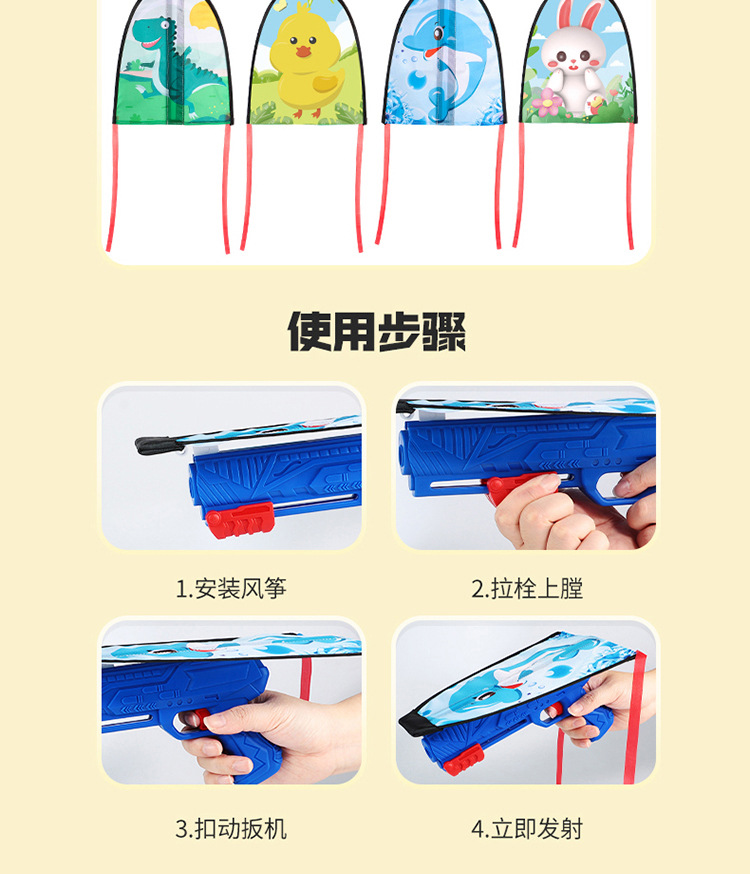 使用步骤

1.安装风筝

2.拉栓上膛

3.扣动扳机

4.立即发射