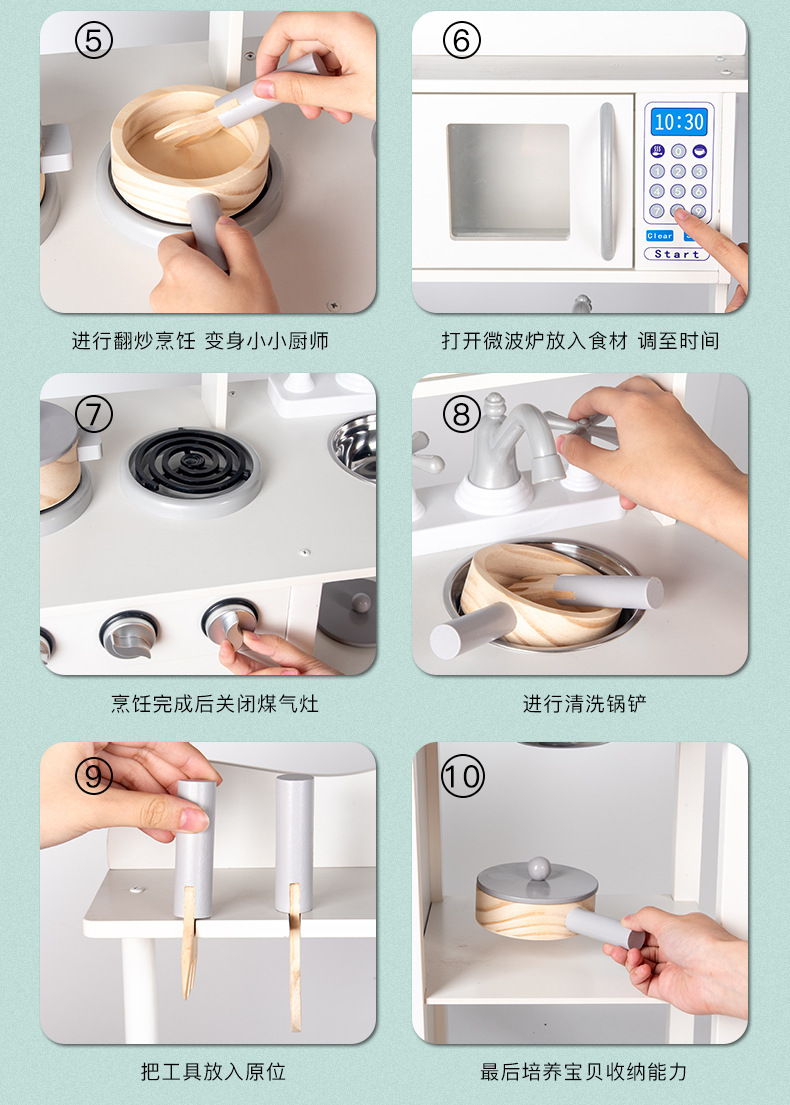 ⑤

进行翻炒烹饪 变身小小厨师

⑥

10:30

Clear

Start

打开微波炉放入食材 调至时间

⑦

烹饪完成后关闭煤气灶

⑧

进行清洗锅铲

⑨

把工具放入原位

⑩

最后培养宝贝收纳能力