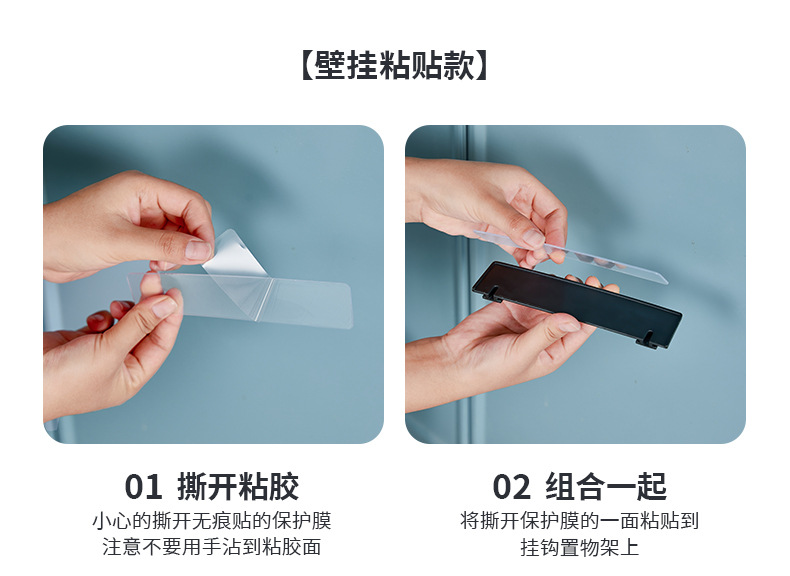 【壁挂粘贴款】

01 撕开粘胶
小心的撕开无痕贴的保护膜
注意不要用手沾到粘胶面

02 组合一起
将撕开保护膜的一面粘贴到
挂钩置物架上